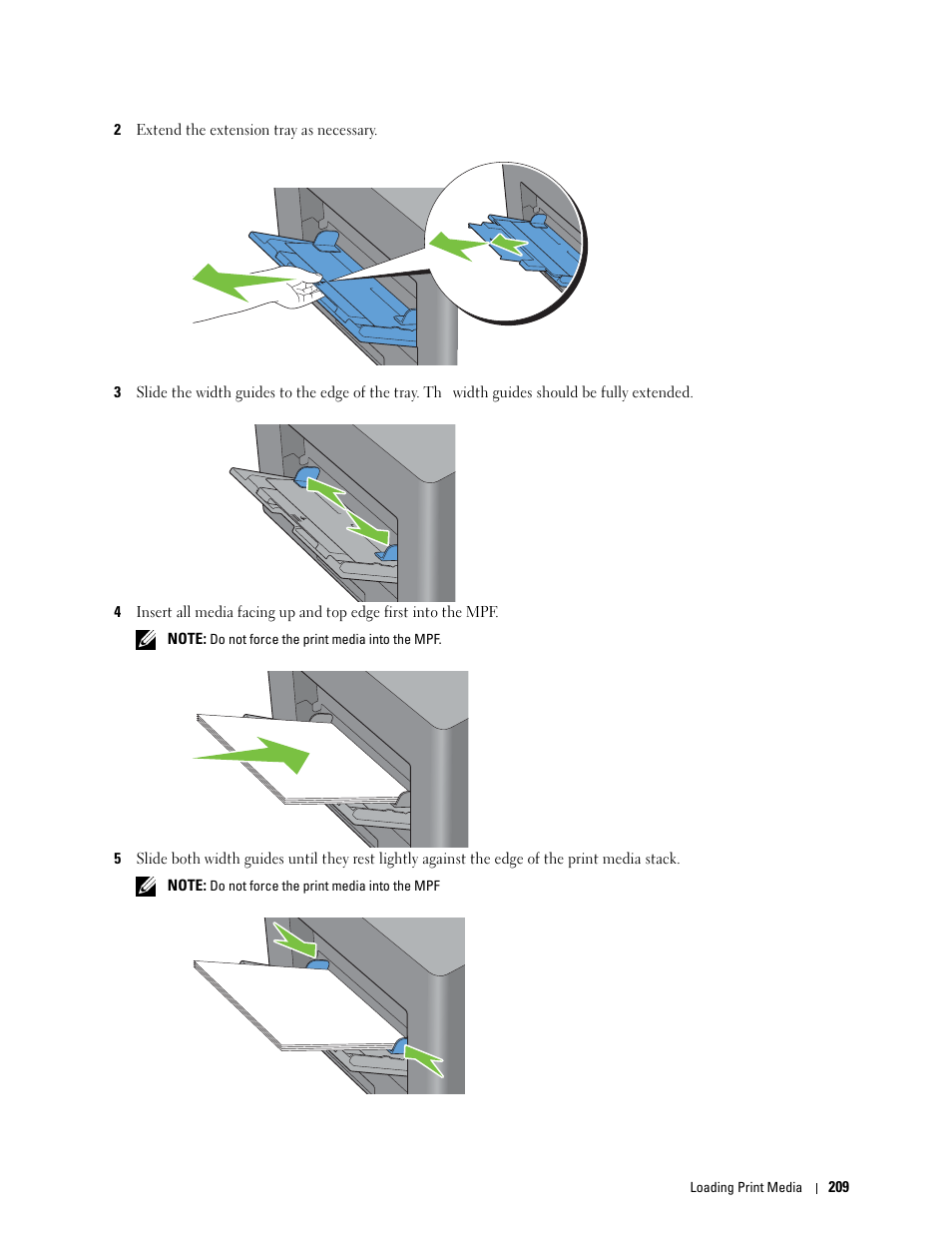 2 Extend the extension tray as necessary.

3 Slide the width guides to the edge of the tray. Th width guides should be fully extended.

4 Insert all media facing up and top edge first into the MPF.

NOTE: Do not force the print media into the MPF.

5 Slide both width guides until they rest lightly against the edge of the print media stack.

NOTE: Do not force the print media into the MPF

Loading Print Media | 209