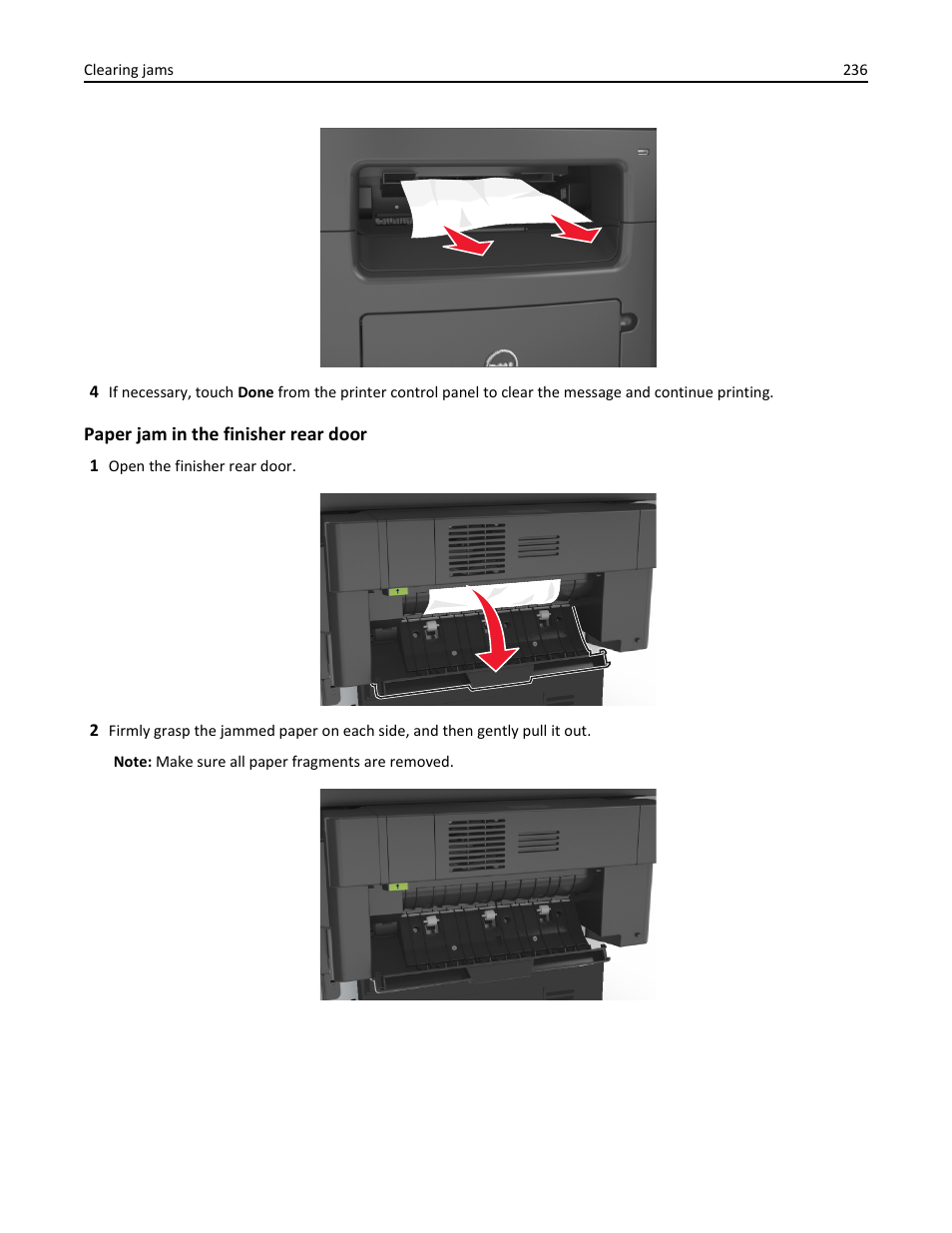 Clearing jams 236

4 If necessary, touch Done from the printer control panel to clear the message and continue printing.

Paper jam in the finisher rear door

1 Open the finisher rear door.

2 Firmly grasp the jammed paper on each side, and then gently pull it out.

Note: Make sure all paper fragments are removed.