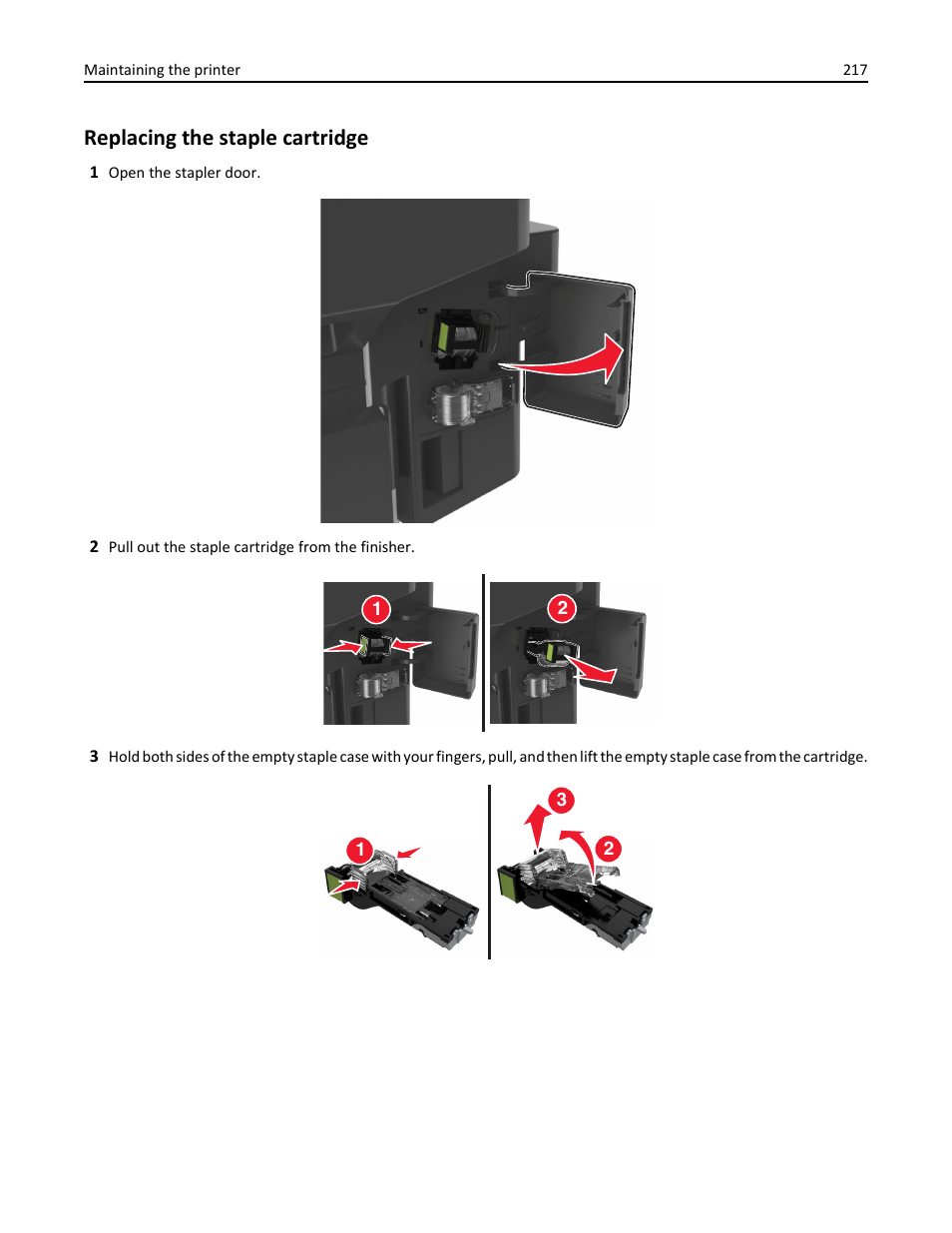 Maintaining the printer 217

Replacing the staple cartridge

1 Open the stapler door.

2 Pull out the staple cartridge from the finisher.

1

2

3 Hold both sides of the empty staple case with your fingers, pull, and then lift the empty staple case from the cartridge.

1

3

2