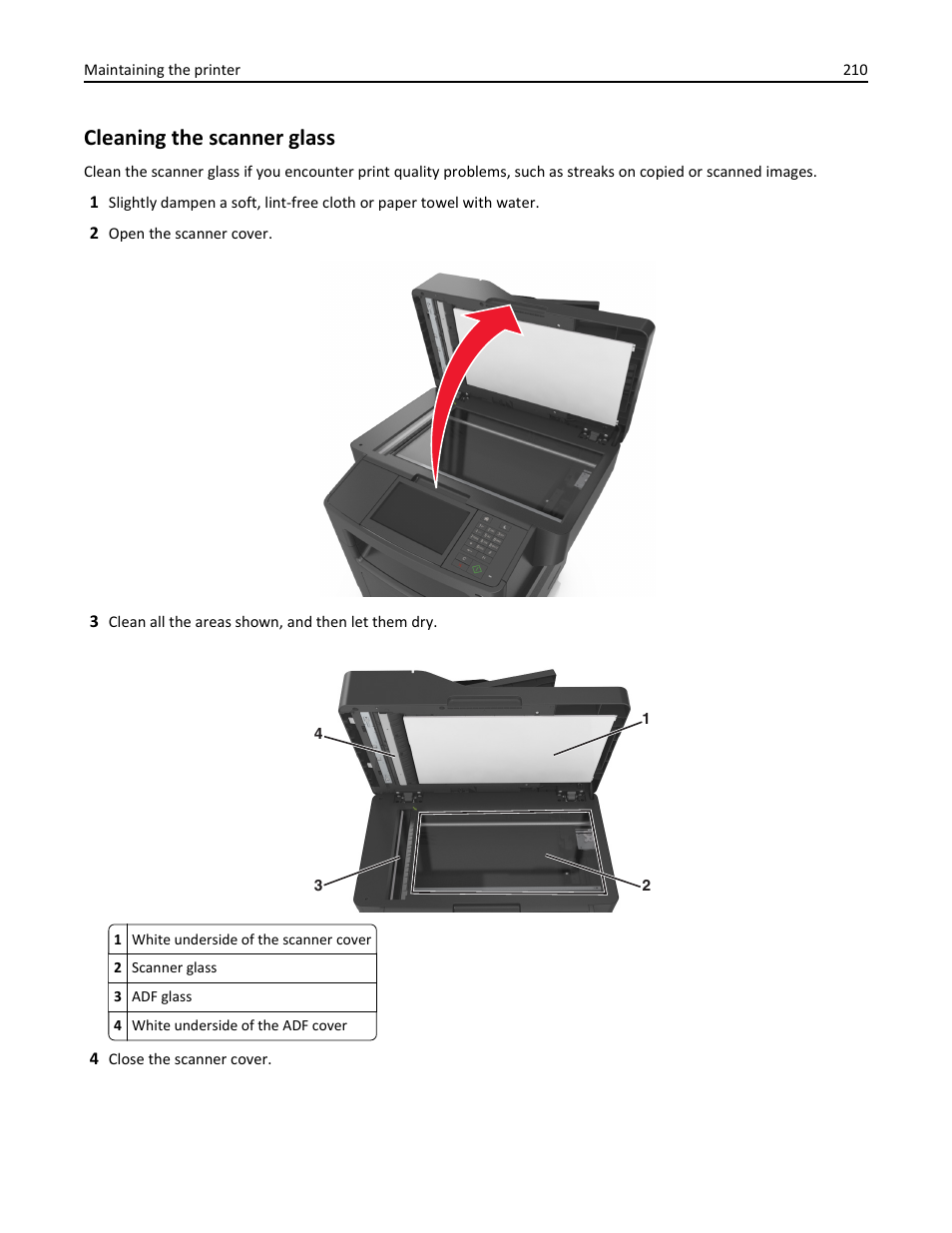 Maintaining the printer 210

Cleaning the scanner glass

Clean the scanner glass if you encounter print quality problems, such as streaks on copied or scanned images.

1 Slightly dampen a soft, lint-free cloth or paper towel with water.

2 Open the scanner cover.

3 Clean all the areas shown, and then let them dry.

4

1

3

2

| 1 | White underside of the scanner cover |
|---|---|
| 2 | Scanner glass |
| 3 | ADF glass |
| 4 | White underside of the ADF cover |

4 Close the scanner cover.