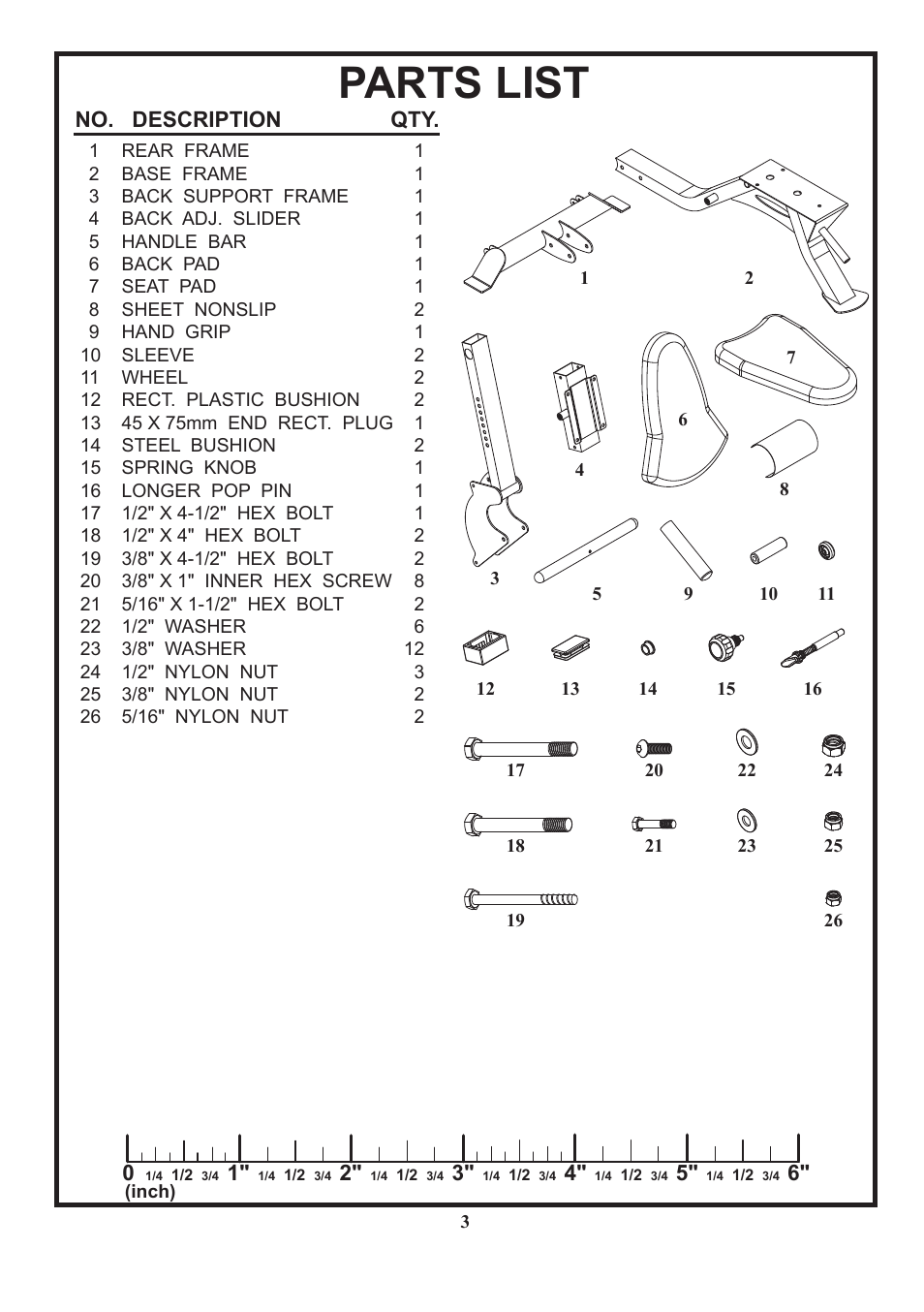 PARTS LIST

| NO. | DESCRIPTION | QTY. |
|---|---|---|
| 1 | REAR FRAME | 1 |
| 2 | BASE FRAME | 1 |
| 3 | BACK SUPPORT FRAME | 1 |
| 4 | BACK ADJ. SLIDER | 1 |
| 5 | HANDLE BAR | 1 |
| 6 | BACK PAD | 1 |
| 7 | SEAT PAD | 1 |
| 8 | SHEET NONSLIP | 2 |
| 9 | HAND GRIP | 1 |
| 10 | SLEEVE | 2 |
| 11 | WHEEL | 2 |
| 12 | RECT. PLASTIC BUSHION | 2 |
| 13 | 45 X 75mm END RECT. PLUG | 1 |
| 14 | STEEL BUSHION | 2 |
| 15 | SPRING KNOB | 1 |
| 16 | LONGER POP PIN | 1 |
| 17 | 1/2" X 4-1/2" HEX BOLT | 1 |
| 18 | 1/2" X 4" HEX BOLT | 2 |
| 19 | 3/8" X 4-1/2" HEX BOLT | 2 |
| 20 | 3/8" X 1" INNER HEX SCREW | 8 |
| 21 | 5/16" X 1-1/2" HEX BOLT | 2 |
| 22 | 1/2" WASHER | 6 |
| 23 | 3/8" WASHER | 12 |
| 24 | 1/2" NYLON NUT | 3 |
| 25 | 3/8" NYLON NUT | 2 |
| 26 | 5/16" NYLON NUT | 2 |

1 2 7 6 4 8 3 5 9 10 11 12 13 14 15 16 17 20 22 24 18 21 23 25 19 26

0 1/4 1/2 3/4 1" 1/4 1/2 3/4 2" 1/4 1/2 3/4 3" 1/4 1/2 3/4 4" 1/4 1/2 3/4 5" 1/4 1/2 3/4 6"
(inch)

3