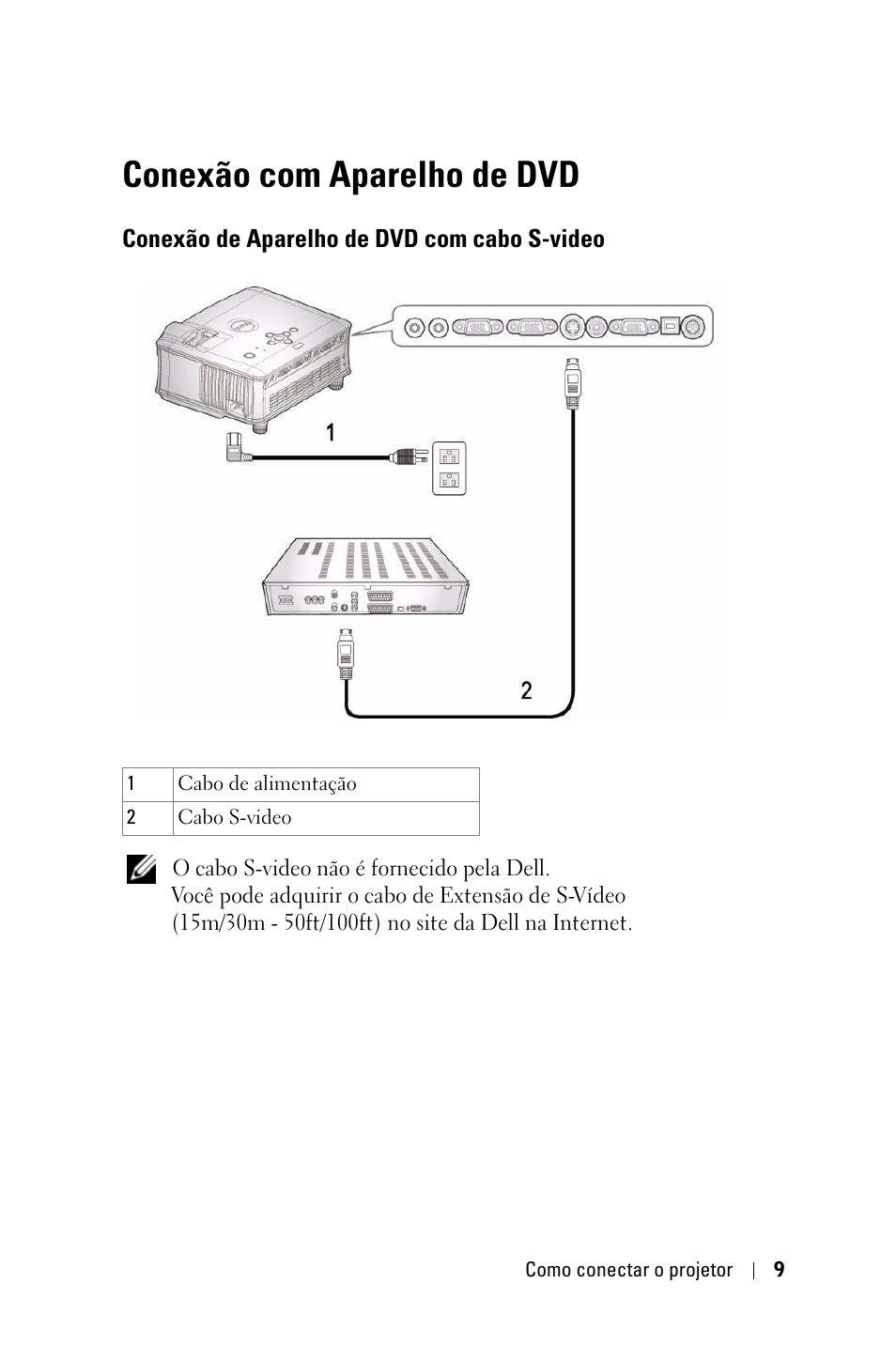 Conexão com Aparelho de DVD

Conexão de Aparelho de DVD com cabo S-video

1

2

| 1 | Cabo de alimentação |
|---|---|
| 2 | Cabo S-video |

O cabo S-video não é fornecido pela Dell. Você pode adquirir o cabo de Extensão de S-Vídeo (15m/30m - 50ft/100ft) no site da Dell na Internet.

Como conectar o projetor | 9