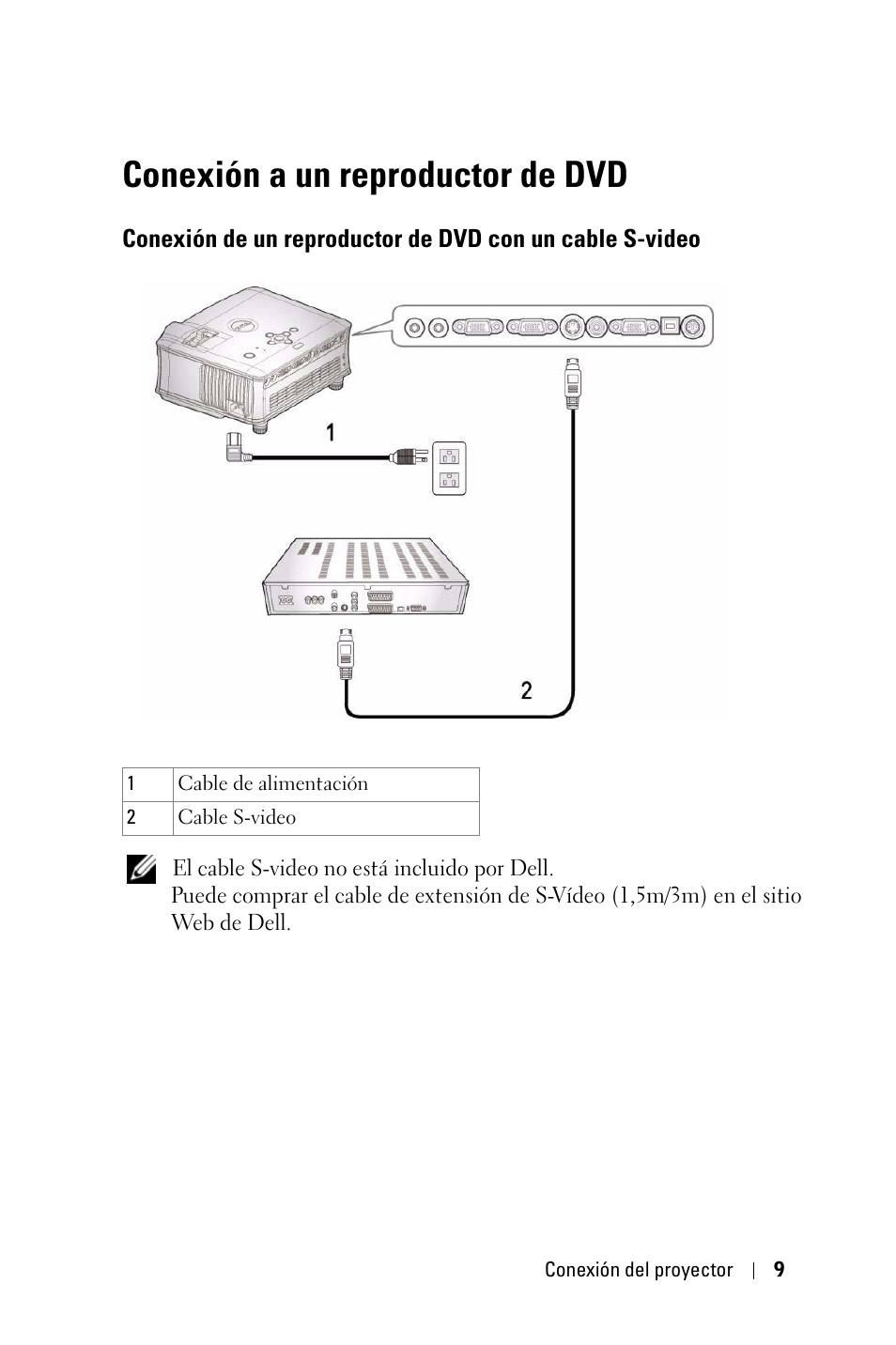 Conexión a un reproductor de DVD

Conexión de un reproductor de DVD con un cable S-video

1

2

| 1 | Cable de alimentación |
|---|---|
| 2 | Cable S-video |

El cable S-video no está incluido por Dell.
Puede comprar el cable de extensión de S-Vídeo (1,5m/3m) en el sitio Web de Dell.

Conexión del proyector | 9