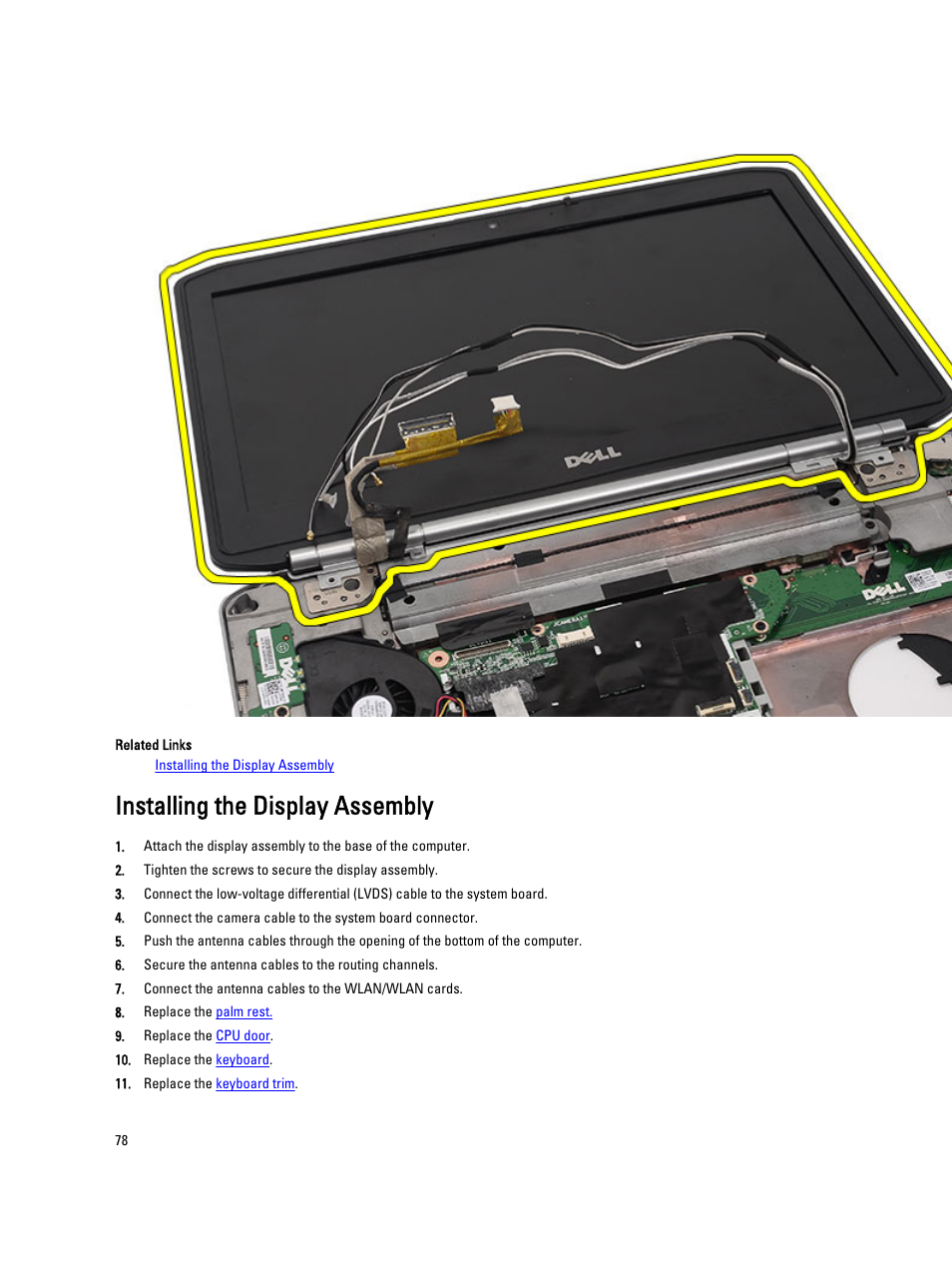 DELL

DELL

Related Links

Installing the Display Assembly

Installing the Display Assembly

1. Attach the display assembly to the base of the computer.
2. Tighten the screws to secure the display assembly.
3. Connect the low-voltage differential (LVDS) cable to the system board.
4. Connect the camera cable to the system board connector.
5. Push the antenna cables through the opening of the bottom of the computer.
6. Secure the antenna cables to the routing channels.
7. Connect the antenna cables to the WLAN/WLAN cards.
8. Replace the palm rest.
9. Replace the CPU door.
10. Replace the keyboard.
11. Replace the keyboard trim.

78