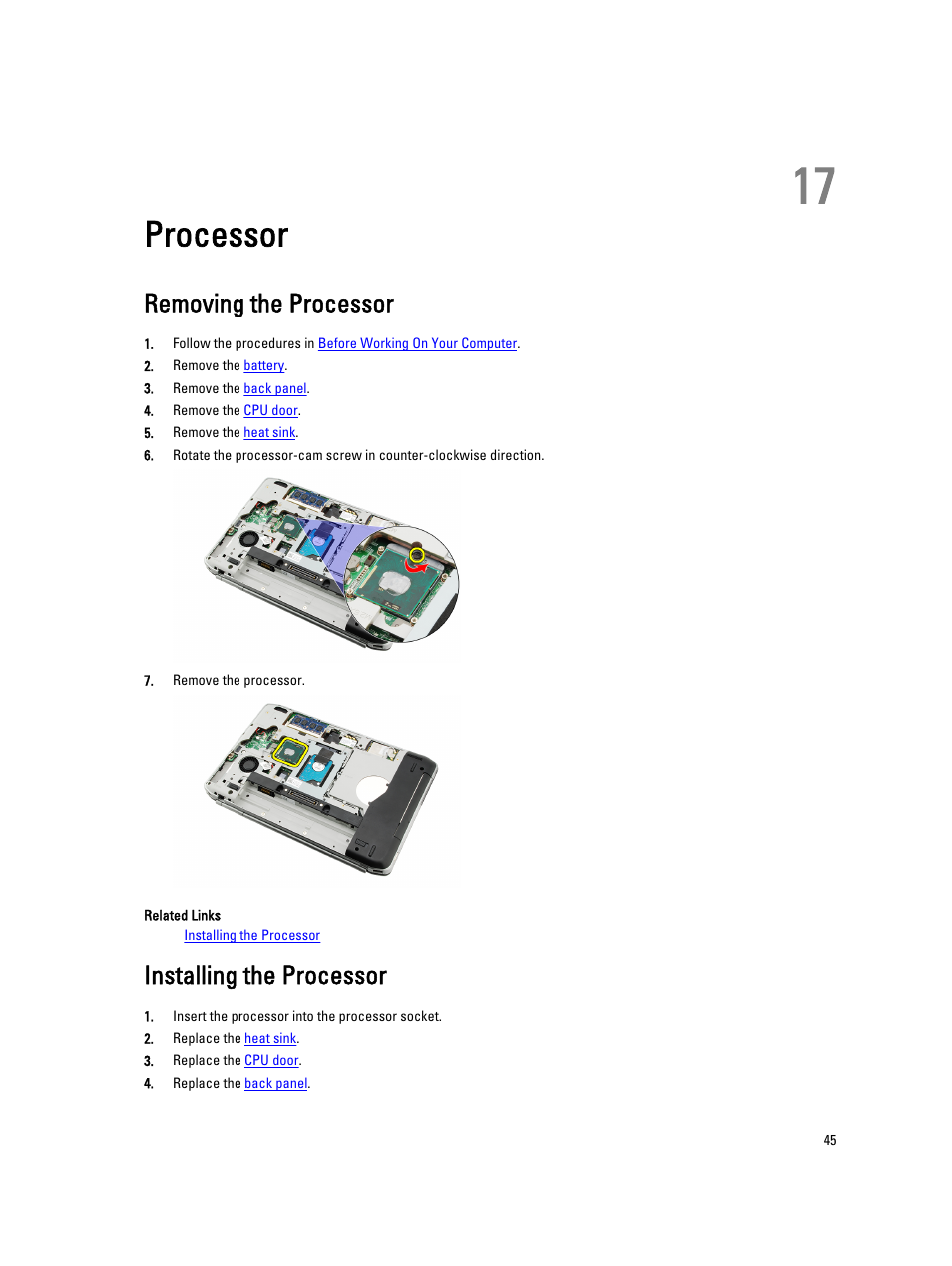 17

Processor

Removing the Processor

1. Follow the procedures in Before Working On Your Computer.
2. Remove the battery.
3. Remove the back panel.
4. Remove the CPU door.
5. Remove the heat sink.
6. Rotate the processor-cam screw in counter-clockwise direction.

7. Remove the processor.

Related Links

Installing the Processor

Installing the Processor

1. Insert the processor into the processor socket.
2. Replace the heat sink.
3. Replace the CPU door.
4. Replace the back panel.

45