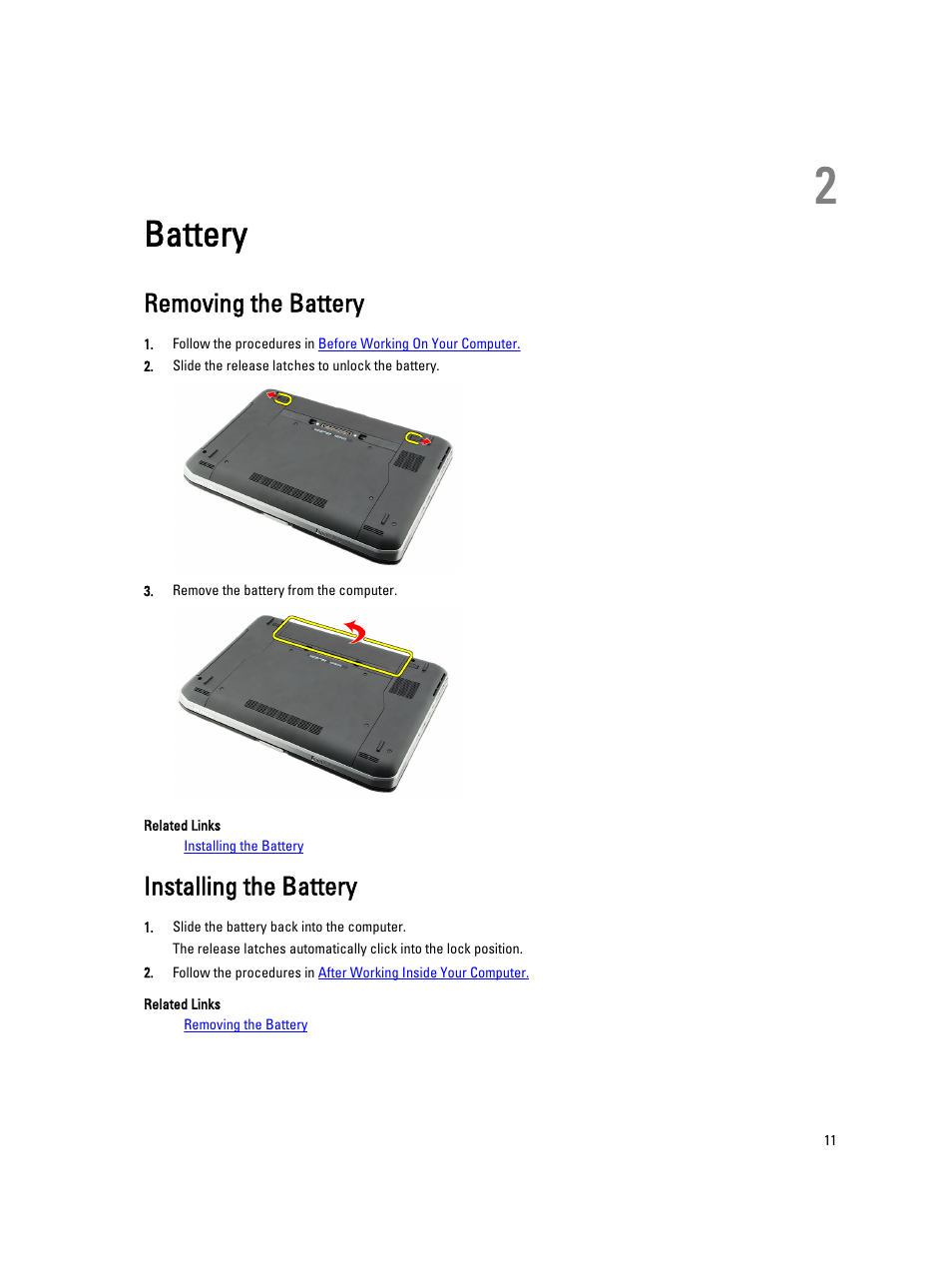 2

Battery

Removing the Battery

1. Follow the procedures in Before Working On Your Computer.

2. Slide the release latches to unlock the battery.

3. Remove the battery from the computer.

Related Links

Installing the Battery

Installing the Battery

1. Slide the battery back into the computer.
The release latches automatically click into the lock position.

2. Follow the procedures in After Working Inside Your Computer.

Related Links

Removing the Battery

11