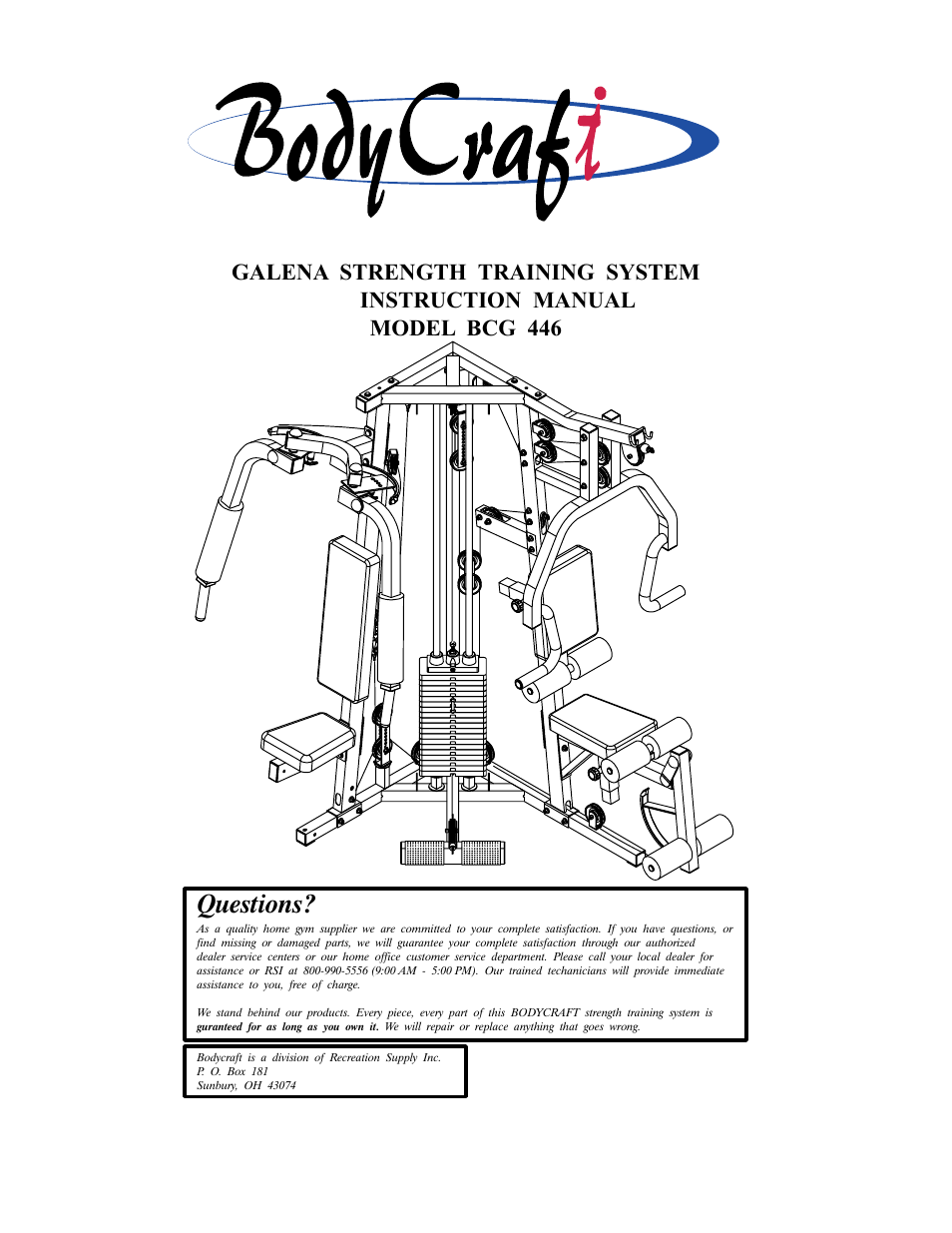 BodyCraft

GALENA STRENGTH TRAINING SYSTEM
INSTRUCTION MANUAL
MODEL BCG 446

Questions?

As a quality home gym supplier we are committed to your complete satisfaction. If you have questions, or find missing or damaged parts, we will guarantee your complete satisfaction through our authorized dealer service centers or our home office customer service department. Please call your local dealer for assistance or RSI at 800-990-5556 (9:00 AM - 5:00 PM). Our trained techanicians will provide immediate assistance to you, free of charge.

We stand behind our products. Every piece, every part of this BODYCRAFT strength training system is guranteed for as long as you own it. We will repair or replace anything that goes wrong.

Bodycraft is a division of Recreation Supply Inc.
P. O. Box 181
Sunbury, OH 43074