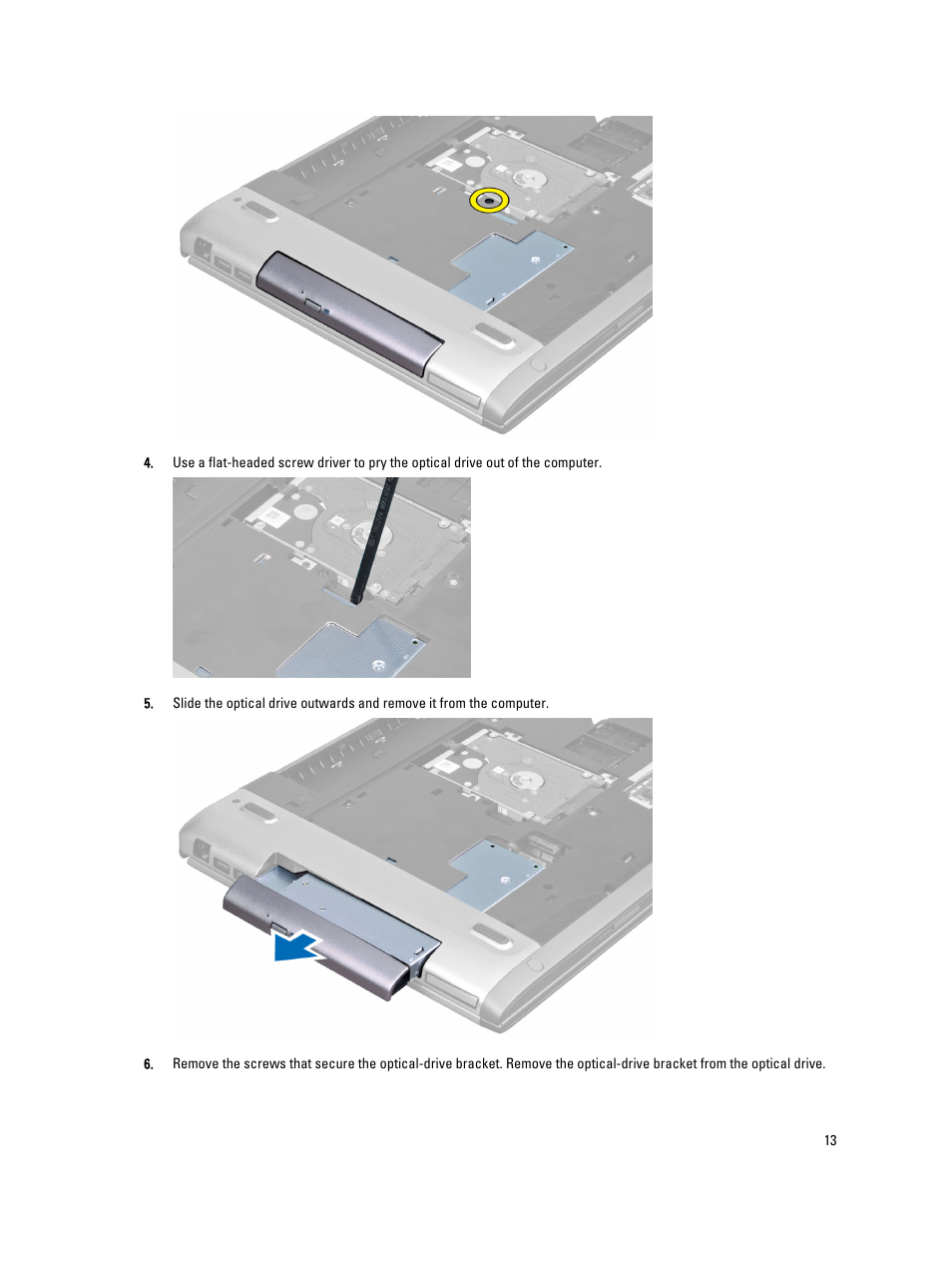 4. Use a flat-headed screw driver to pry the optical drive out of the computer.

5. Slide the optical drive outwards and remove it from the computer.

6. Remove the screws that secure the optical-drive bracket. Remove the optical-drive bracket from the optical drive.

13