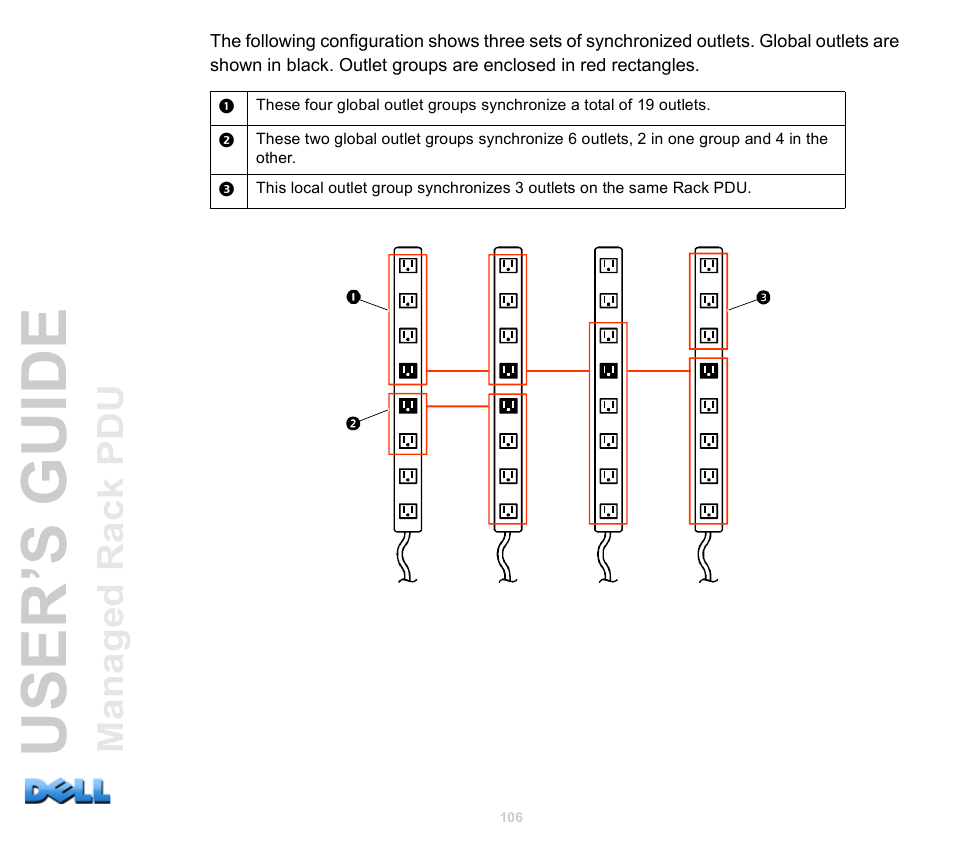 The following configuration shows three sets of synchronized outlets. Global outlets are shown in black. Outlet groups are enclosed in red rectangles.

| ❶ | These four global outlet groups synchronize a total of 19 outlets. |
|---|---|
| ❷ | These two global outlet groups synchronize 6 outlets, 2 in one group and 4 in the other. |
| ❸ | This local outlet group synchronizes 3 outlets on the same Rack PDU. |

❶

❷

❸

USER'S GUIDE
Managed Rack PDU

DELL

106