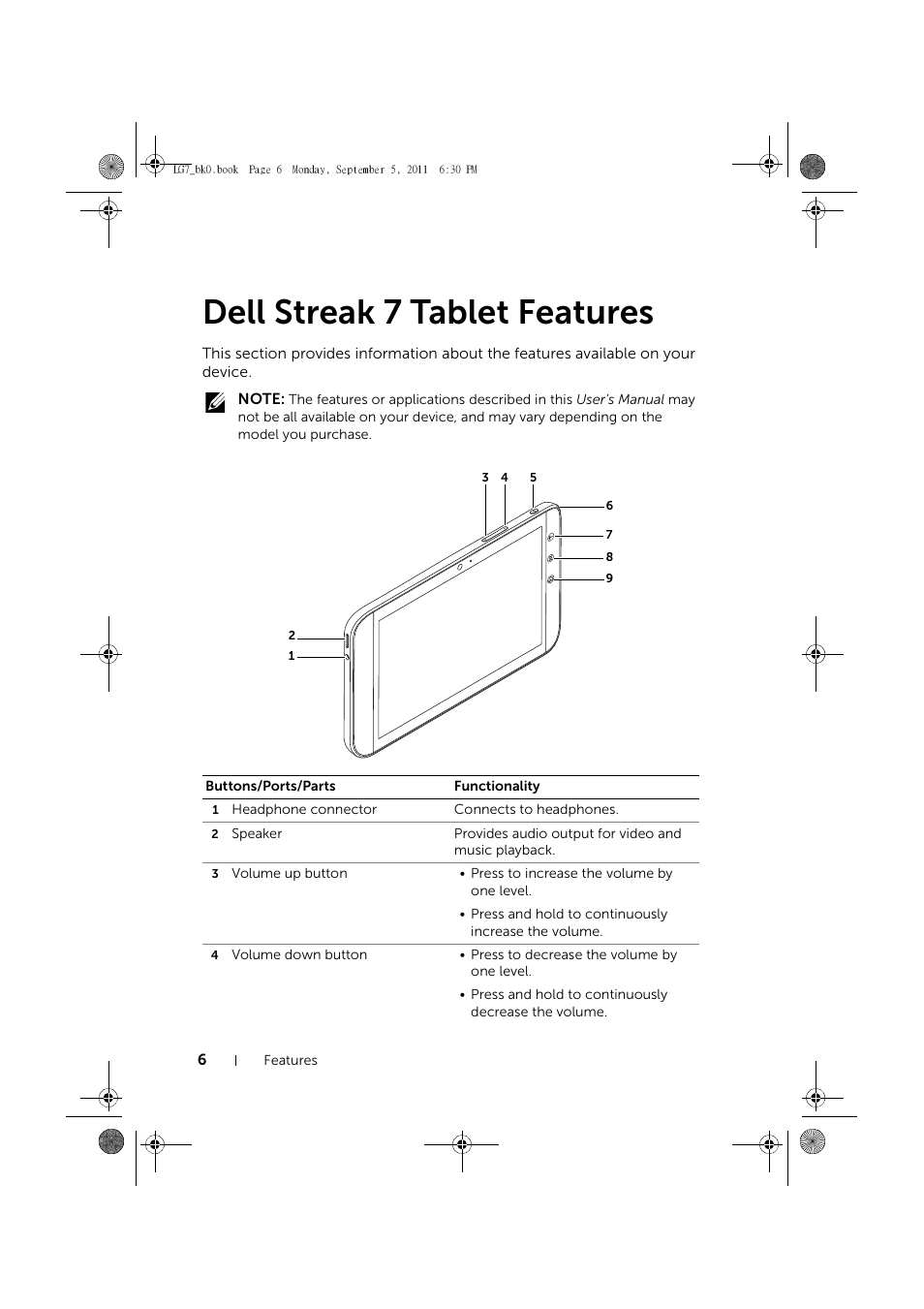 LG7_bk0.book Page 6 Monday, September 5, 2011 6:30 PM

Dell Streak 7 Tablet Features

This section provides information about the features available on your device.

NOTE: The features or applications described in this User's Manual may not be all available on your device, and may vary depending on the model you purchase.

3 4 5
6
7
8
9
2
1

| Buttons/Ports/Parts | Functionality |
|---|---|
| 1 Headphone connector | Connects to headphones. |
| 2 Speaker | Provides audio output for video and music playback. |
| 3 Volume up button | • Press to increase the volume by one level. • Press and hold to continuously increase the volume. |
| 4 Volume down button | • Press to decrease the volume by one level. • Press and hold to continuously decrease the volume. |

6 | Features