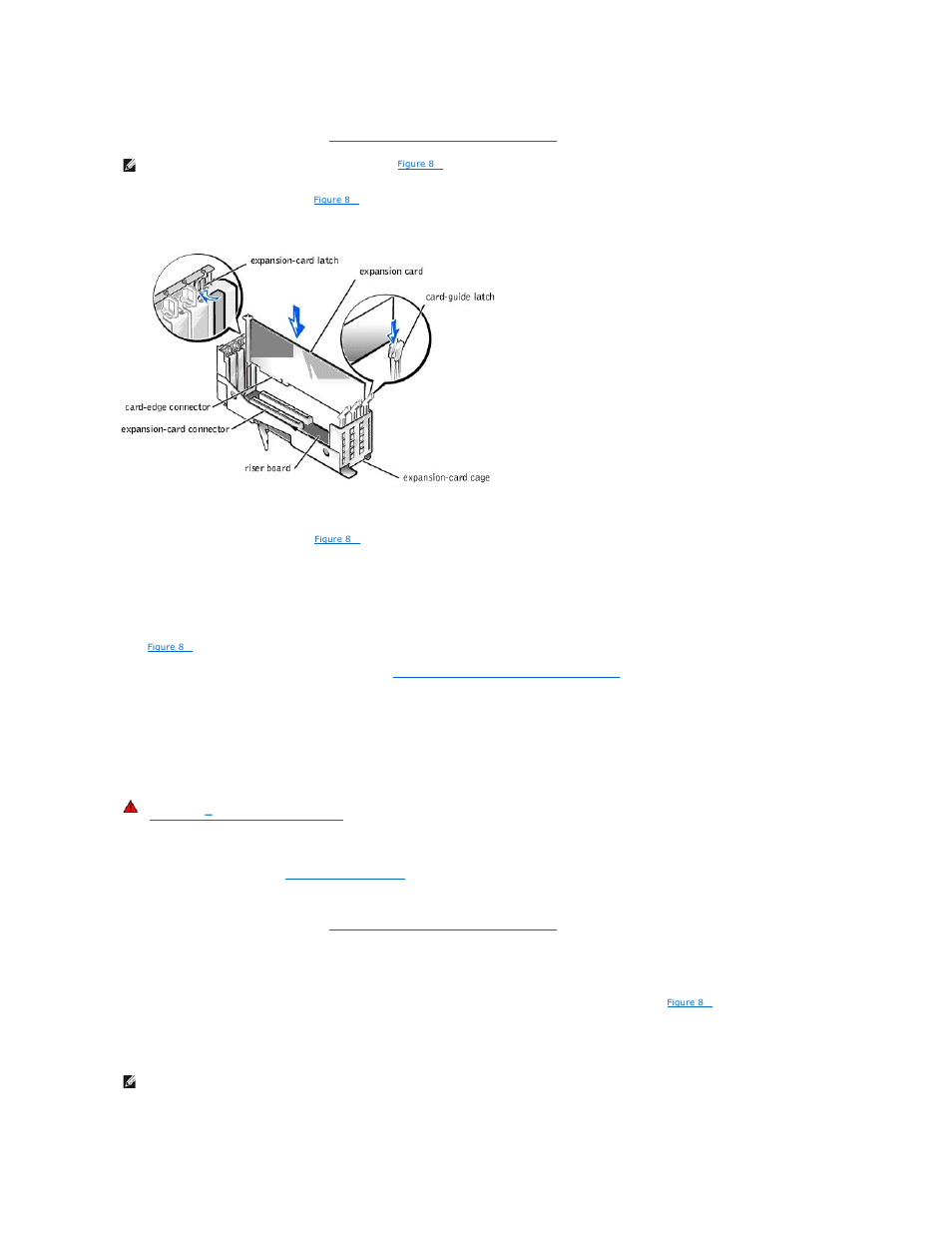 Figure 8

Figure 8

expansion-card latch

expansion card

card-guide latch

card-edge connector

expansion-card connector

riser board

expansion-card cage

Figure 8

Figure 8

Figure 8