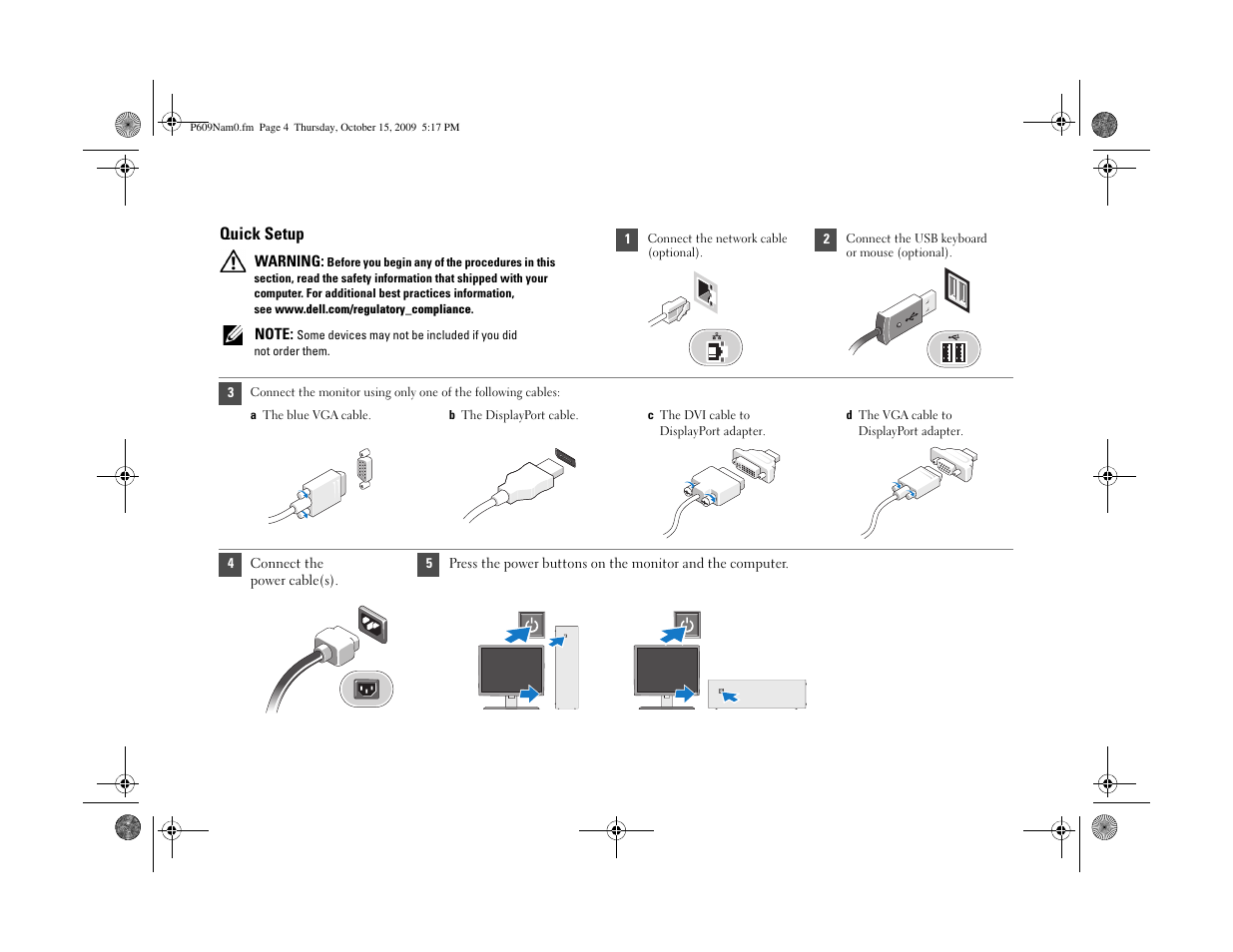 P609Nam0.fm Page 4 Thursday, October 15, 2009 5:17 PM

Quick Setup

WARNING: Before you begin any of the procedures in this section, read the safety information that shipped with your computer. For additional best practices information, see www.dell.com/regulatory_compliance.

NOTE: Some devices may not be included if you did not order them.

1 Connect the network cable (optional).

2 Connect the USB keyboard or mouse (optional).

3 Connect the monitor using only one of the following cables:

a The blue VGA cable.

b The DisplayPort cable.

c The DVI cable to DisplayPort adapter.

d The VGA cable to DisplayPort adapter.

4 Connect the power cable(s).

5 Press the power buttons on the monitor and the computer.