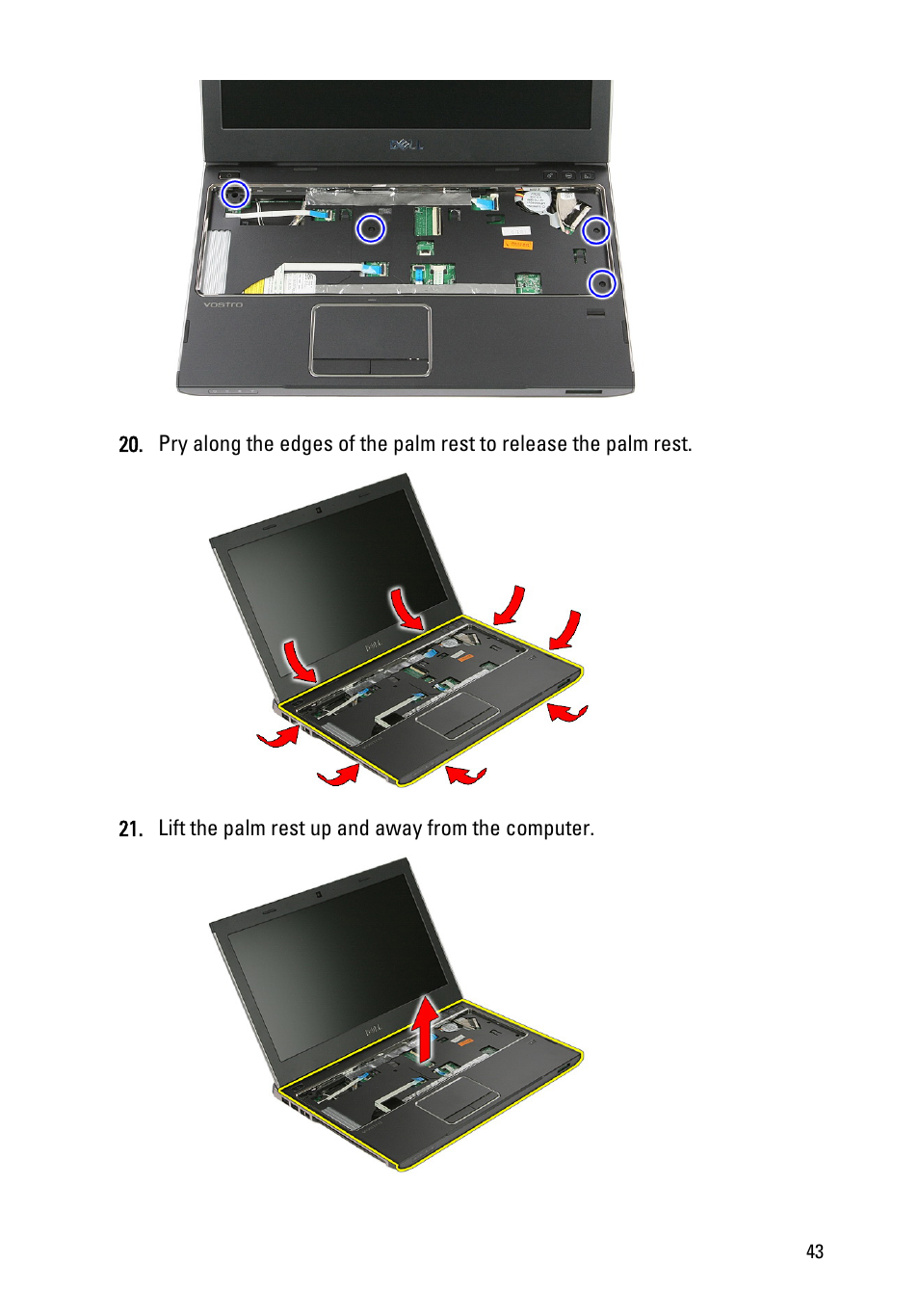 DELL

VOSTRO

20. Pry along the edges of the palm rest to release the palm rest.

21. Lift the palm rest up and away from the computer.

43