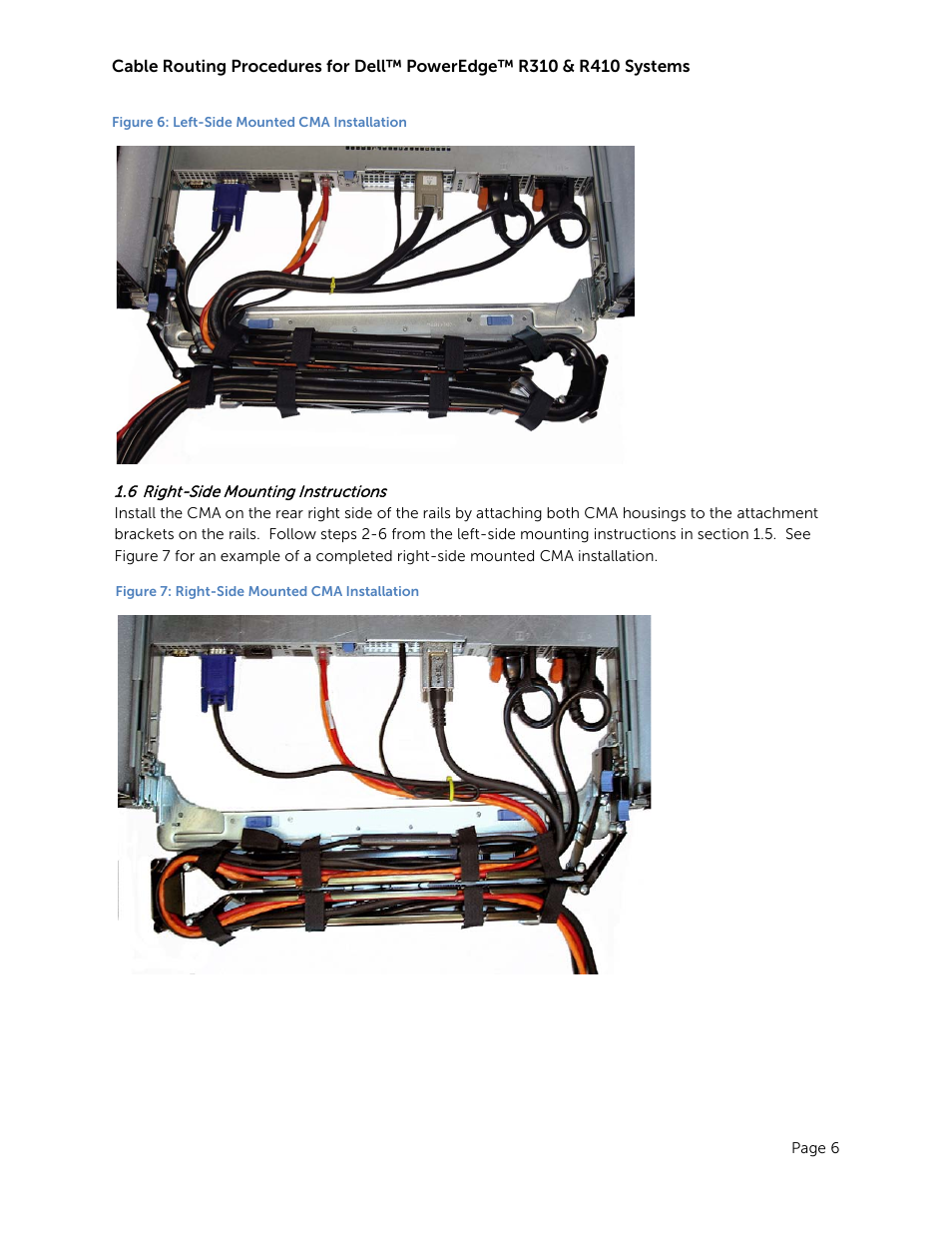 Cable Routing Procedures for Dell™ PowerEdge™ R310 & R410 Systems

Figure 6: Left-Side Mounted CMA Installation

1.6 Right-Side Mounting Instructions
Install the CMA on the rear right side of the rails by attaching both CMA housings to the attachment brackets on the rails. Follow steps 2-6 from the left-side mounting instructions in section 1.5. See Figure 7 for an example of a completed right-side mounted CMA installation.

Figure 7: Right-Side Mounted CMA Installation

Page 6