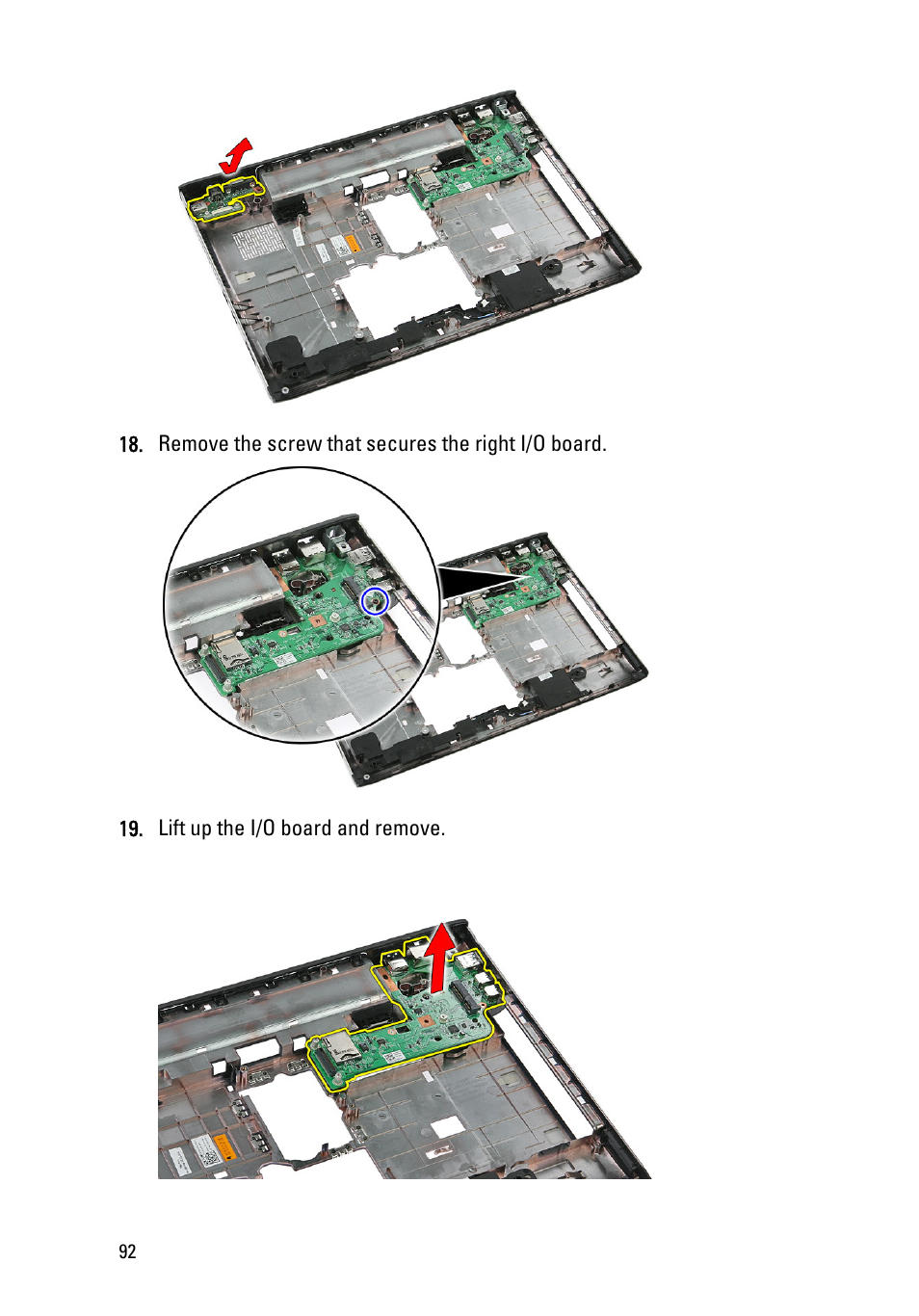 18. Remove the screw that secures the right I/O board.

19. Lift up the I/O board and remove.

92