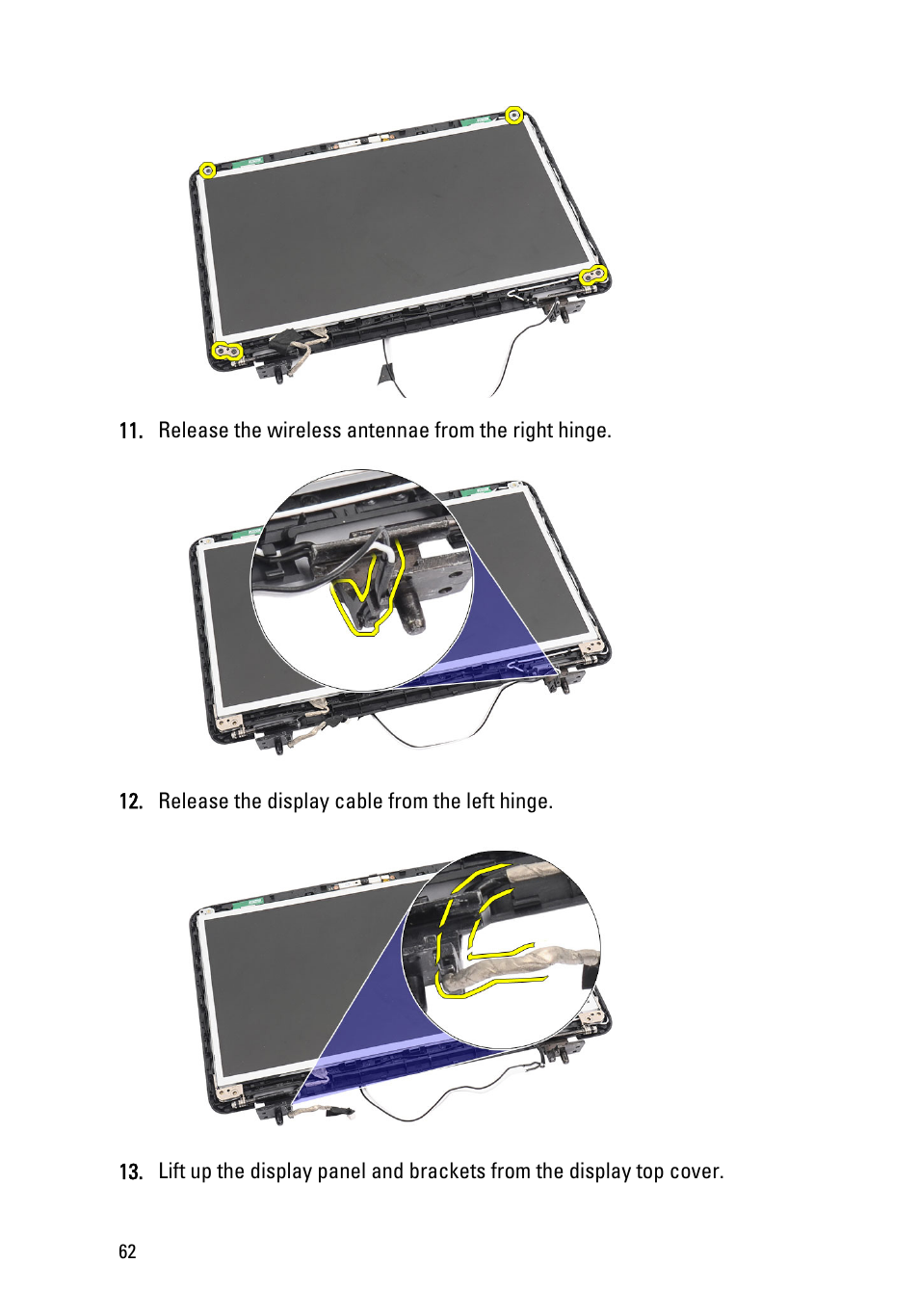 11. Release the wireless antennae from the right hinge.

12. Release the display cable from the left hinge.

13. Lift up the display panel and brackets from the display top cover.

62