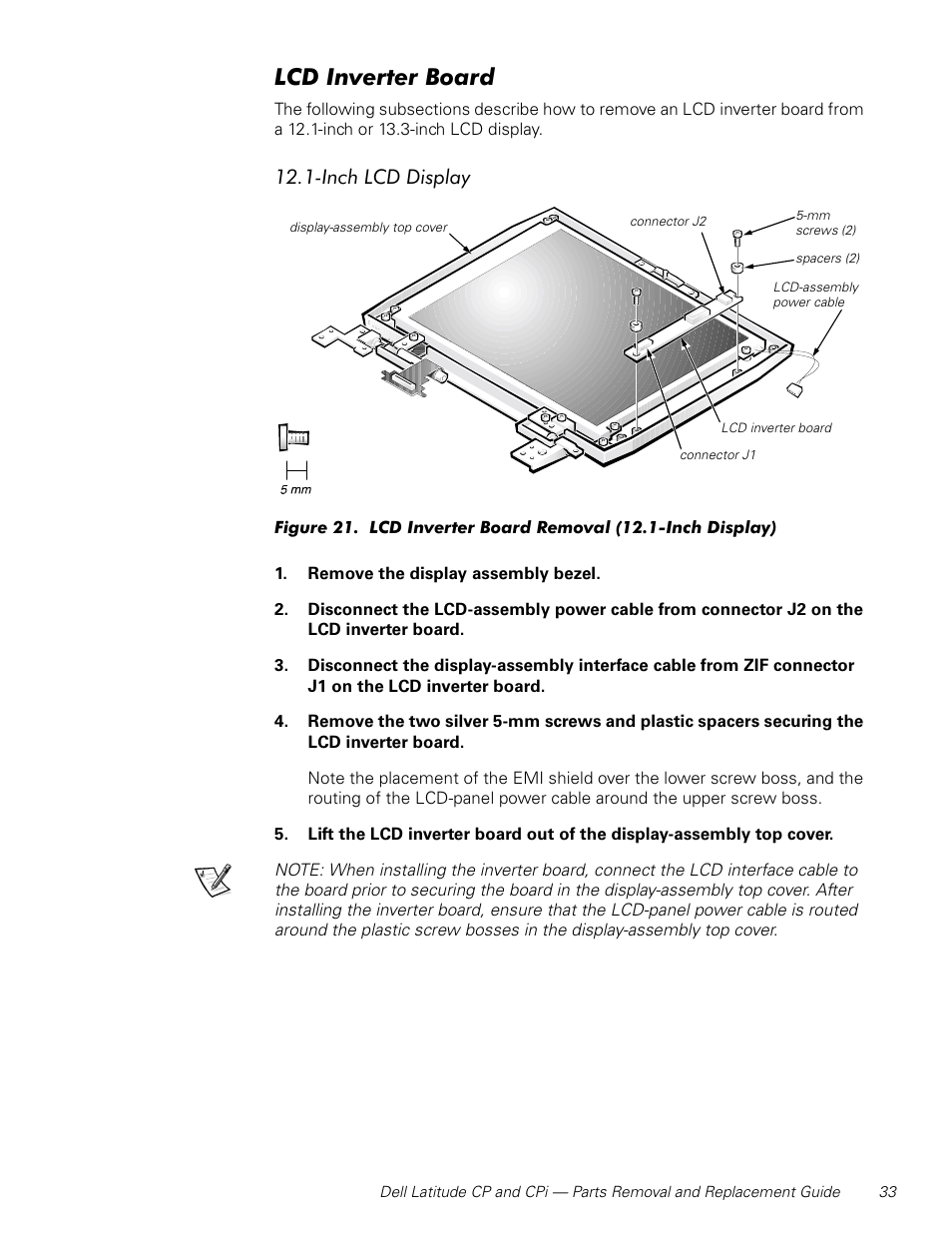 LCD Inverter Board

The following subsections describe how to remove an LCD inverter board from a 12.1-inch or 13.3-inch LCD display.

12.1-Inch LCD Display

display-assembly top cover

connector J2

5-mm screws (2)

spacers (2)

LCD-assembly power cable

LCD inverter board

connector J1

5 mm

Figure 21. LCD Inverter Board Removal (12.1-Inch Display)

1. Remove the display assembly bezel.

2. Disconnect the LCD-assembly power cable from connector J2 on the LCD inverter board.

3. Disconnect the display-assembly interface cable from ZIF connector J1 on the LCD inverter board.

4. Remove the two silver 5-mm screws and plastic spacers securing the LCD inverter board.

Note the placement of the EMI shield over the lower screw boss, and the routing of the LCD-panel power cable around the upper screw boss.

5. Lift the LCD inverter board out of the display-assembly top cover.

NOTE: When installing the inverter board, connect the LCD interface cable to the board prior to securing the board in the display-assembly top cover. After installing the inverter board, ensure that the LCD-panel power cable is routed around the plastic screw bosses in the display-assembly top cover.

Dell Latitude CP and CPi — Parts Removal and Replacement Guide 33