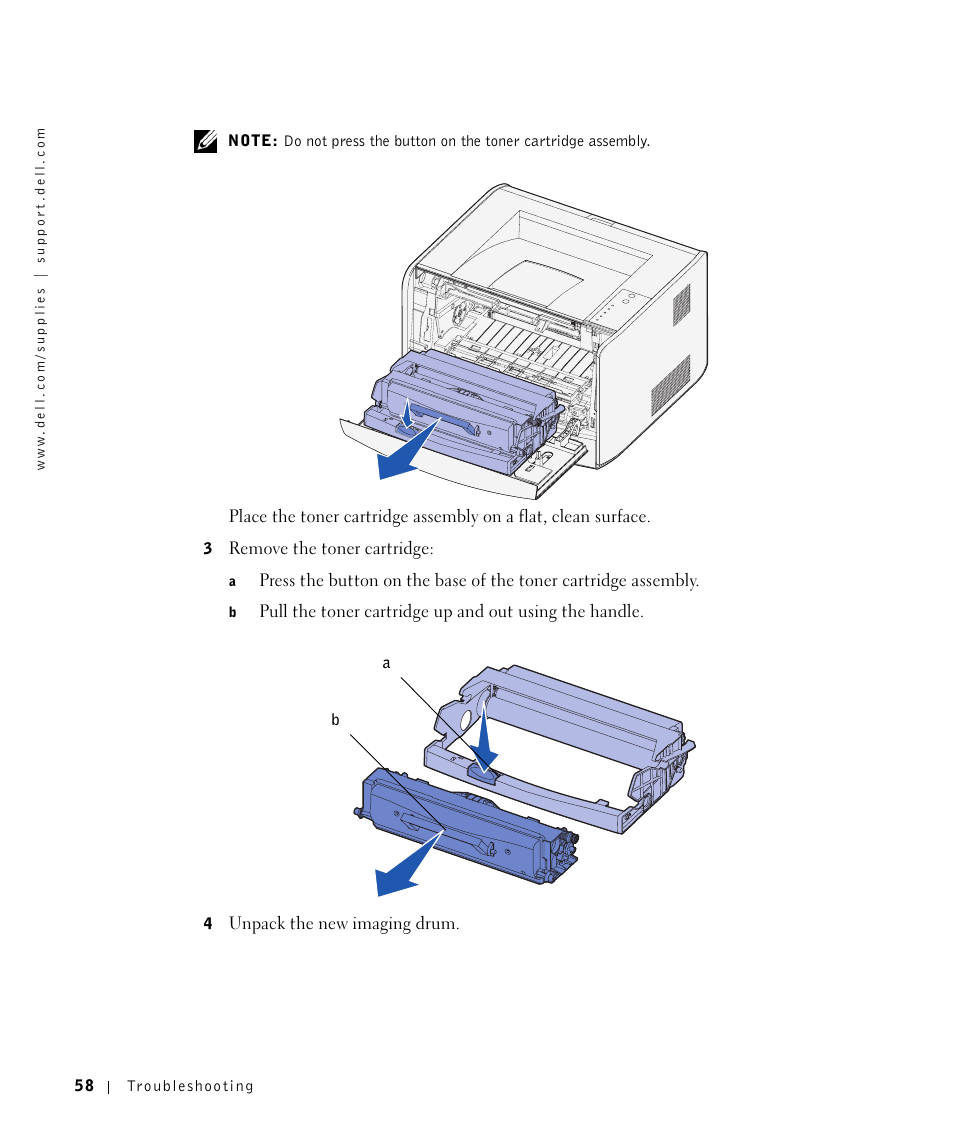 www.dell.com/supplies | support.dell.com

NOTE: Do not press the button on the toner cartridge assembly.

Place the toner cartridge assembly on a flat, clean surface.

3 Remove the toner cartridge:

a Press the button on the base of the toner cartridge assembly.

b Pull the toner cartridge up and out using the handle.

a

b

4 Unpack the new imaging drum.

58 | Troubleshooting