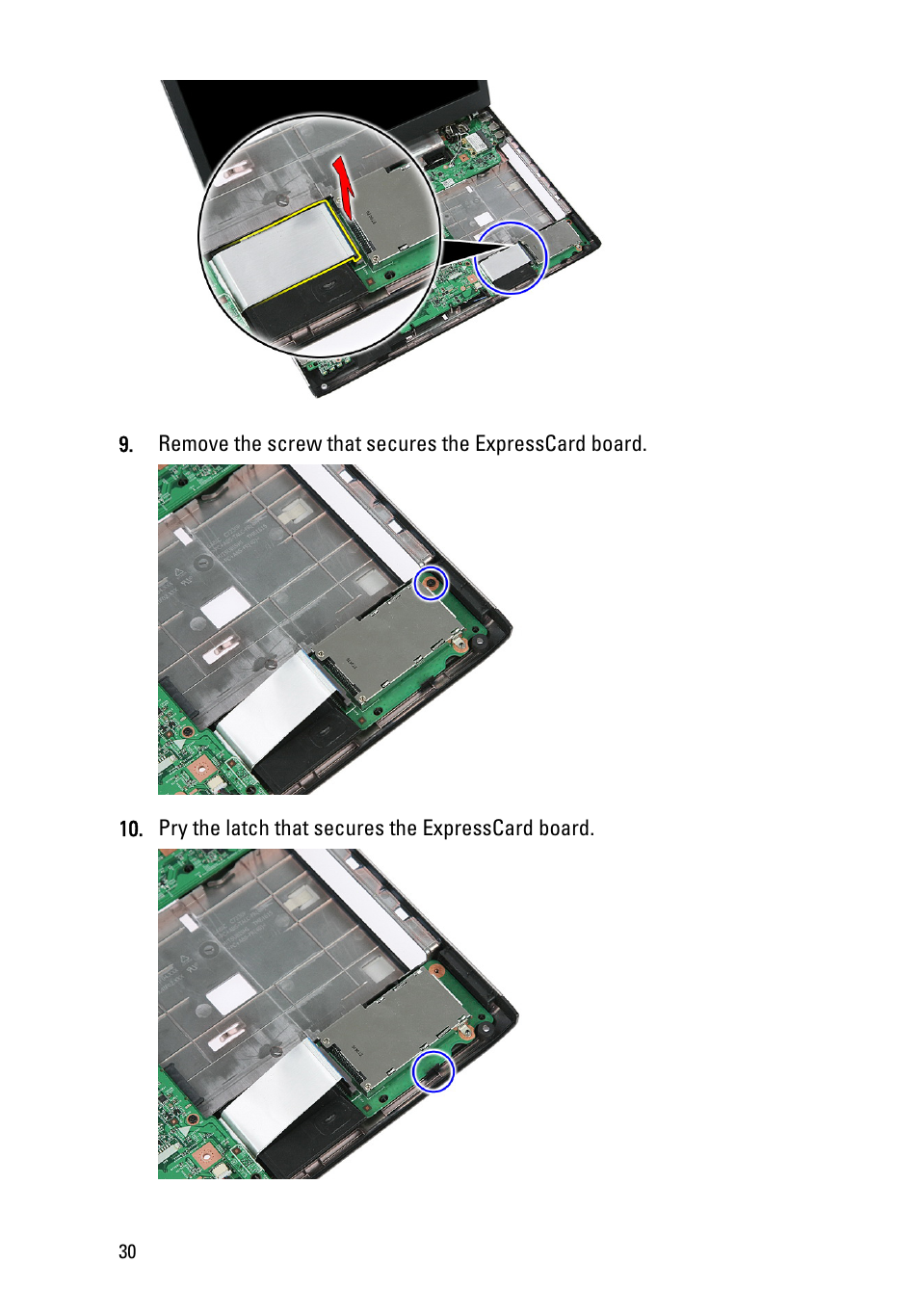 9. Remove the screw that secures the ExpressCard board.

10. Pry the latch that secures the ExpressCard board.

30