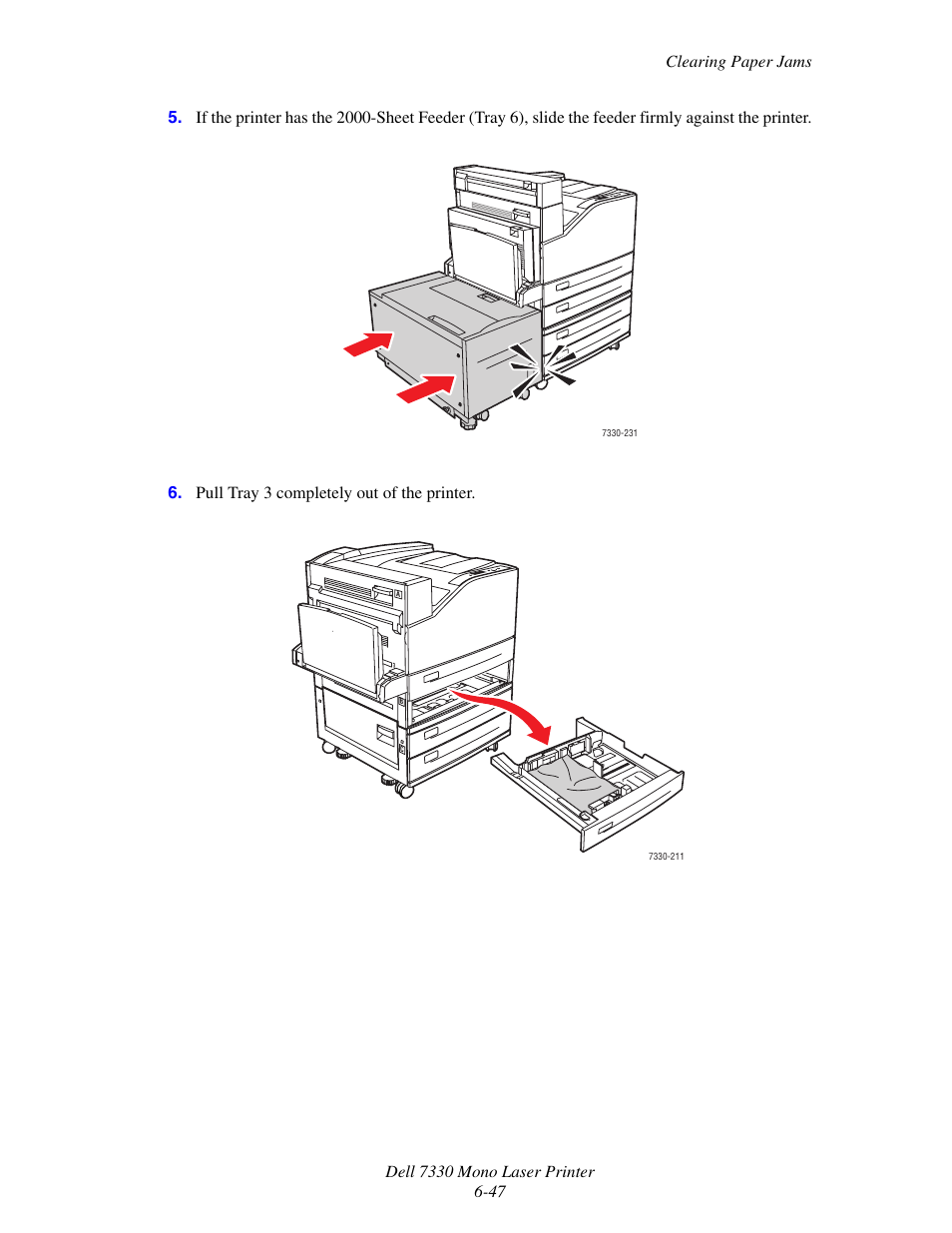 Clearing Paper Jams

5. If the printer has the 2000-Sheet Feeder (Tray 6), slide the feeder firmly against the printer.

7330-231

6. Pull Tray 3 completely out of the printer.

7330-211

Dell 7330 Mono Laser Printer
6-47