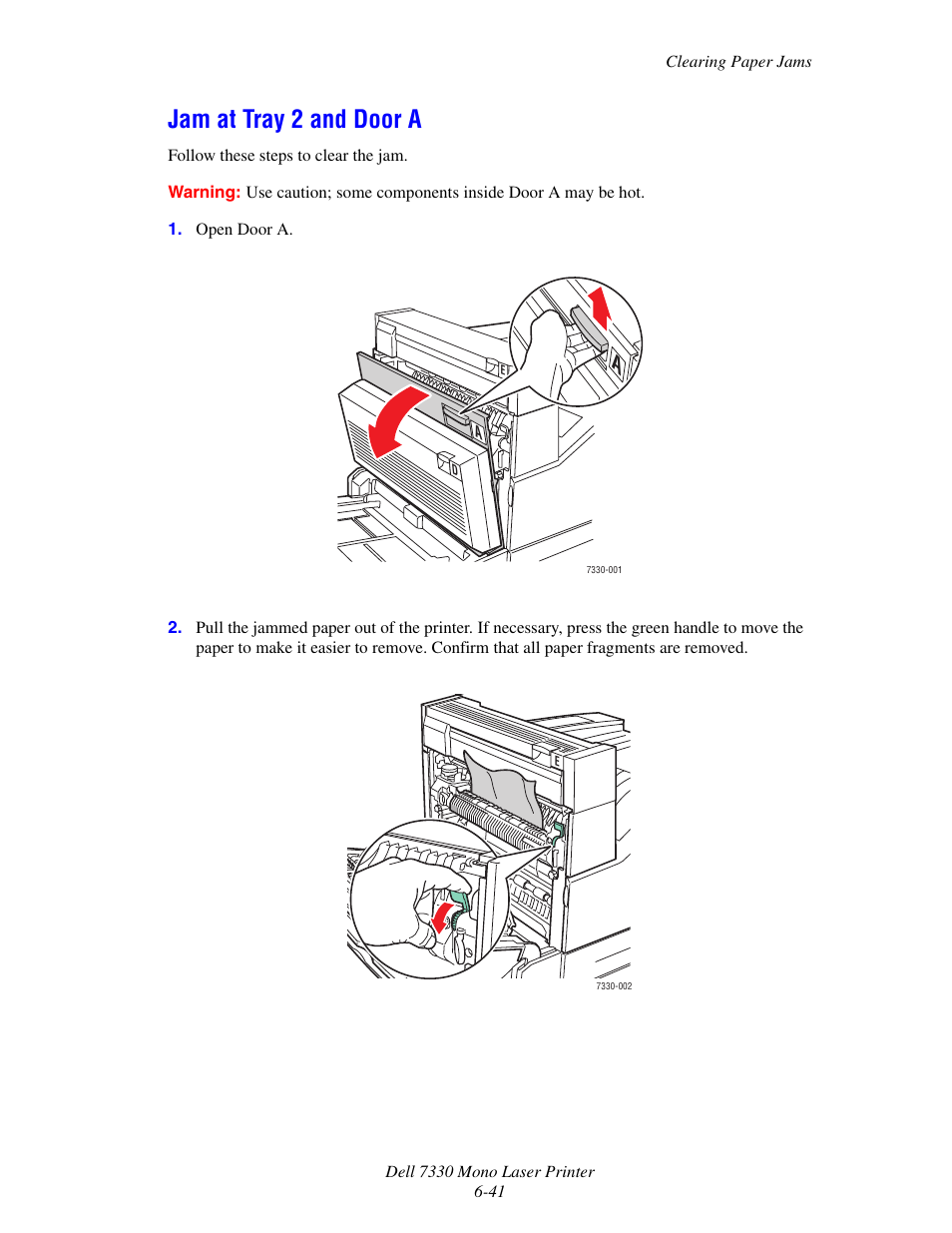 Clearing Paper Jams

Jam at Tray 2 and Door A

Follow these steps to clear the jam.

Warning: Use caution; some components inside Door A may be hot.

1. Open Door A.

E
A
A
D

7330-001

2. Pull the jammed paper out of the printer. If necessary, press the green handle to move the paper to make it easier to remove. Confirm that all paper fragments are removed.

E

7330-002

Dell 7330 Mono Laser Printer
6-41