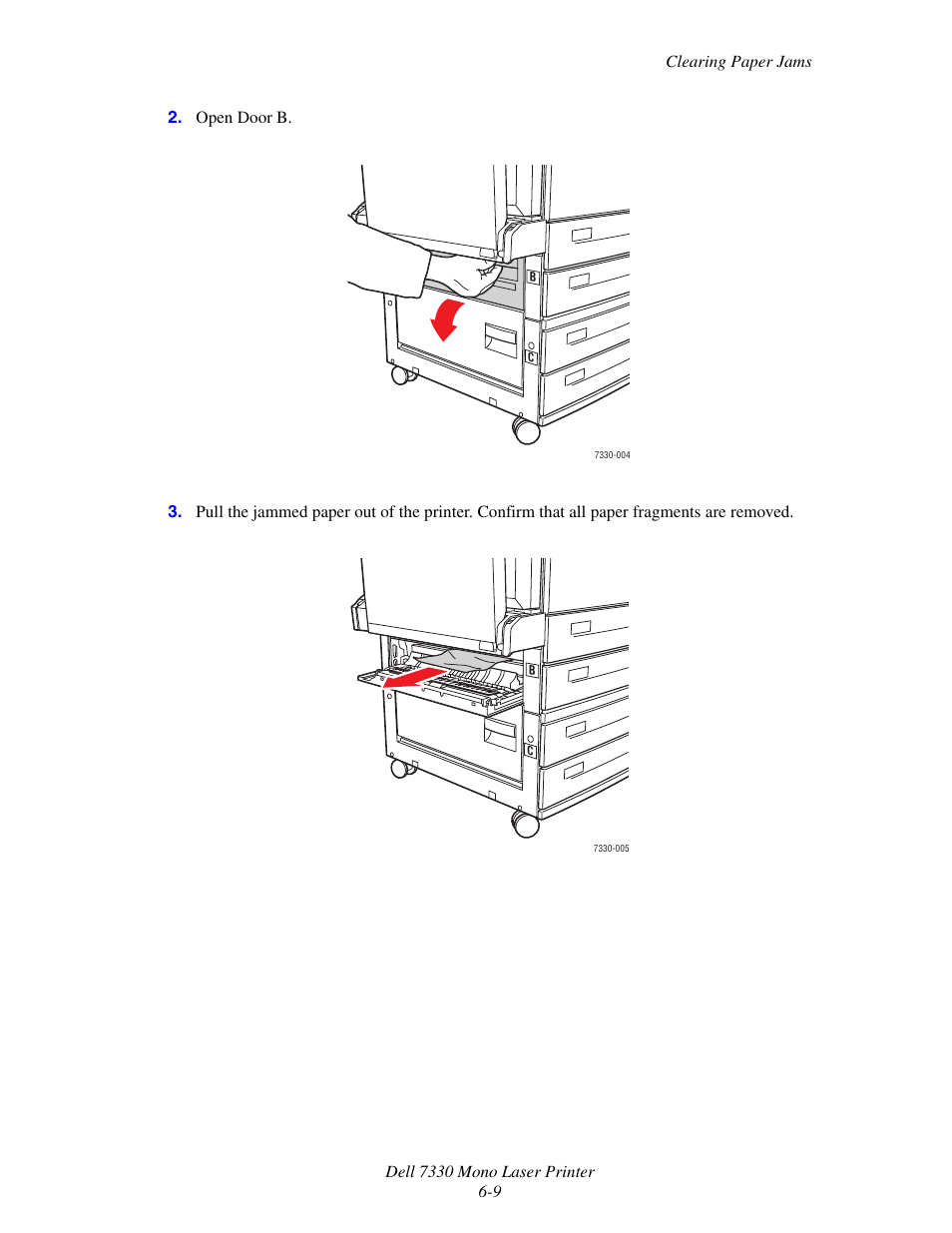 Clearing Paper Jams

2. Open Door B.

B

C

7330-004

3. Pull the jammed paper out of the printer. Confirm that all paper fragments are removed.

B

C

7330-005

Dell 7330 Mono Laser Printer
6-9