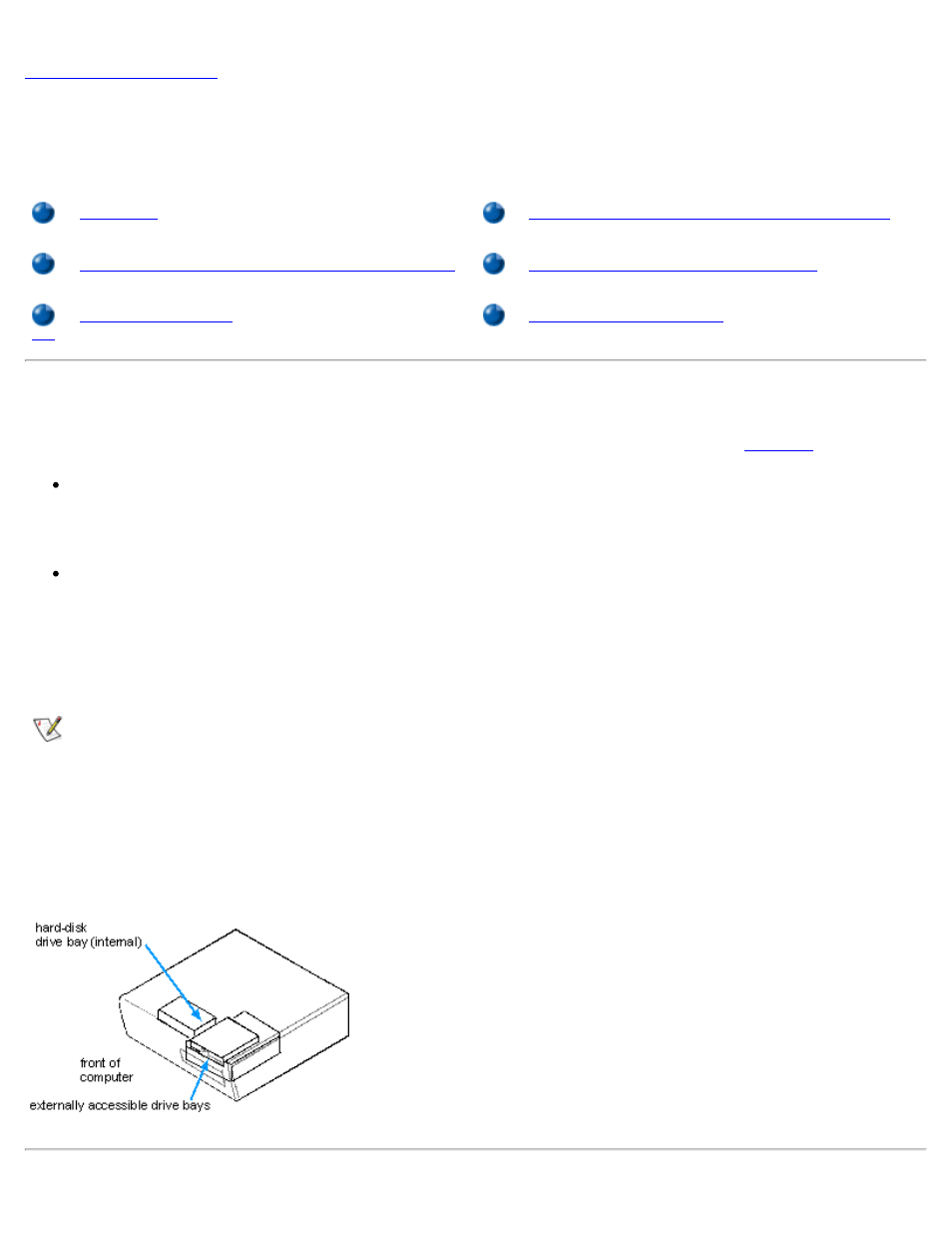 hard-disk drive bay (internal)

front of computer

externally accessible drive bays