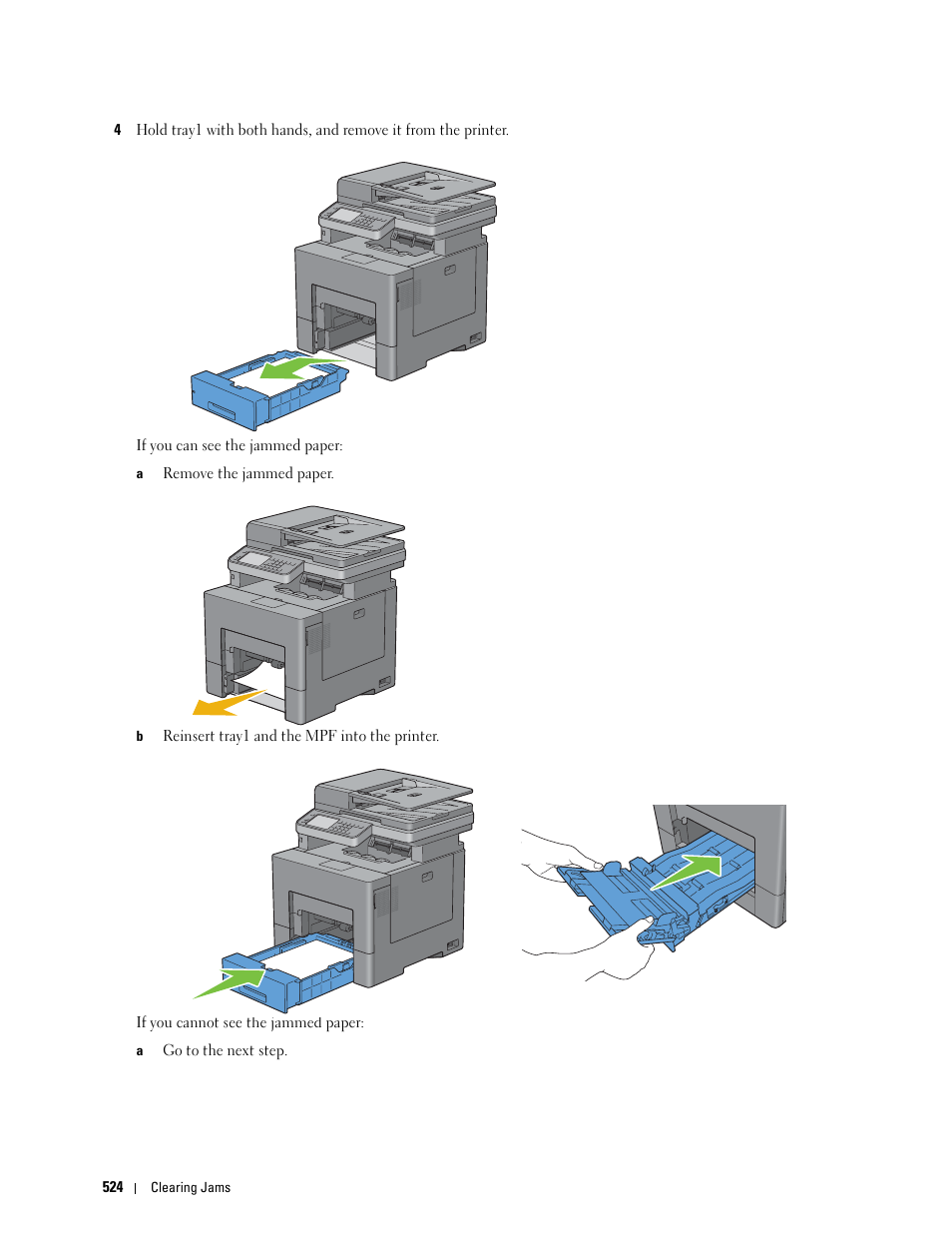 4 Hold tray1 with both hands, and remove it from the printer.

If you can see the jammed paper:

a Remove the jammed paper.

b Reinsert tray1 and the MPF into the printer.

If you cannot see the jammed paper:

a Go to the next step.

524 | Clearing Jams