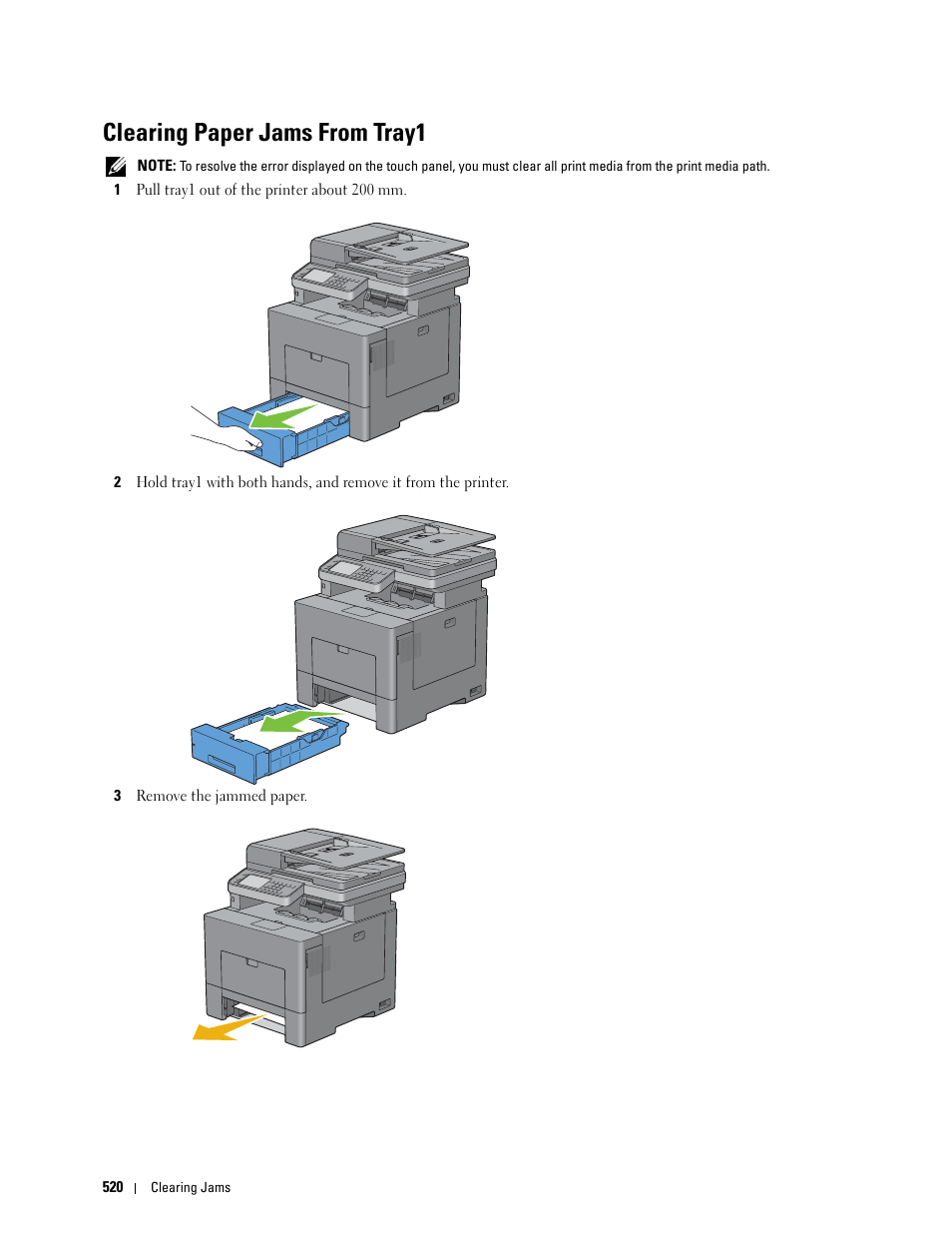 Clearing Paper Jams From Tray1

NOTE: To resolve the error displayed on the touch panel, you must clear all print media from the print media path.

1 Pull tray1 out of the printer about 200 mm.

2 Hold tray1 with both hands, and remove it from the printer.

3 Remove the jammed paper.

520 | Clearing Jams