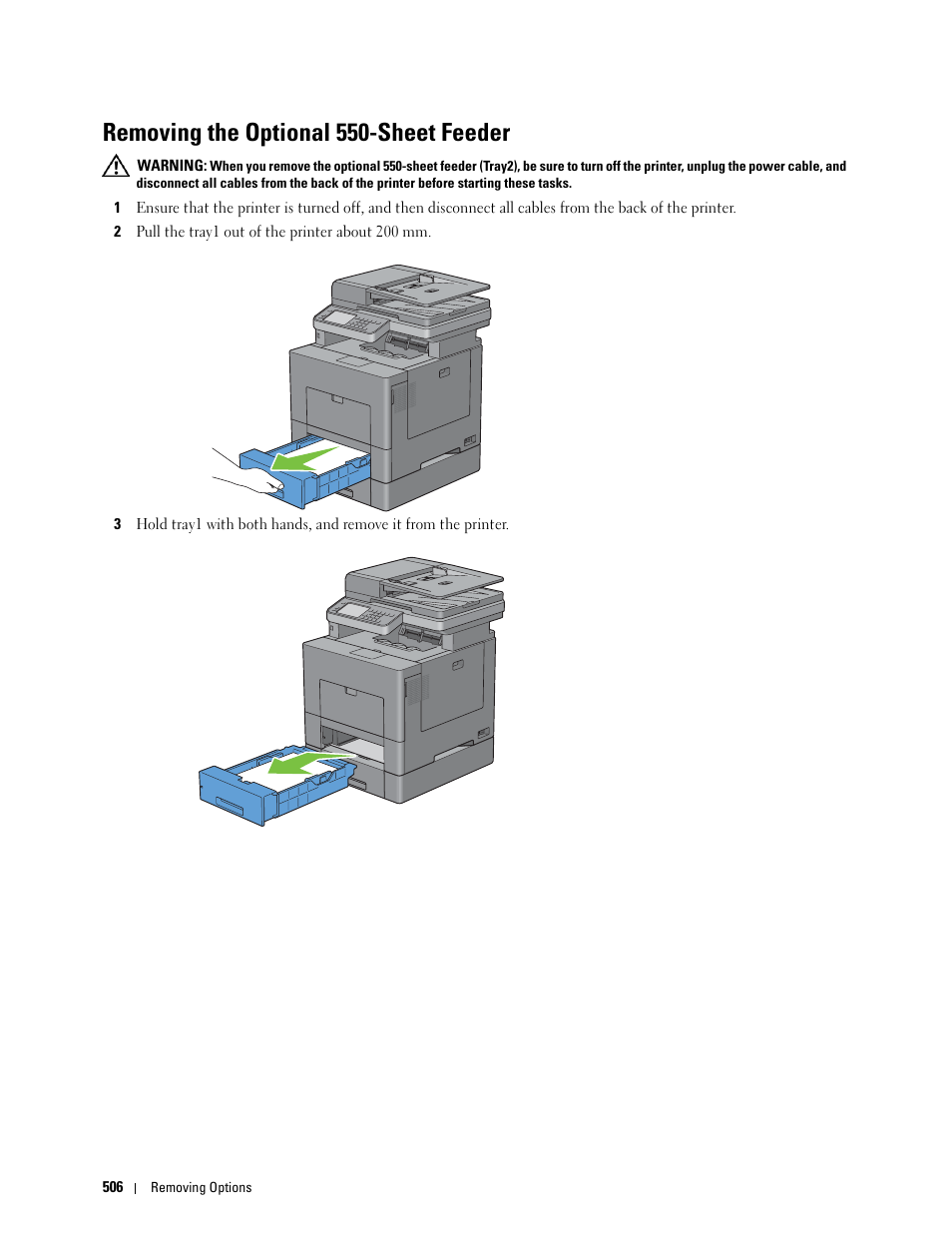 Removing the Optional 550-Sheet Feeder

WARNING: When you remove the optional 550-sheet feeder (Tray2), be sure to turn off the printer, unplug the power cable, and disconnect all cables from the back of the printer before starting these tasks.

1 Ensure that the printer is turned off, and then disconnect all cables from the back of the printer.

2 Pull the tray1 out of the printer about 200 mm.

3 Hold tray1 with both hands, and remove it from the printer.

506 | Removing Options