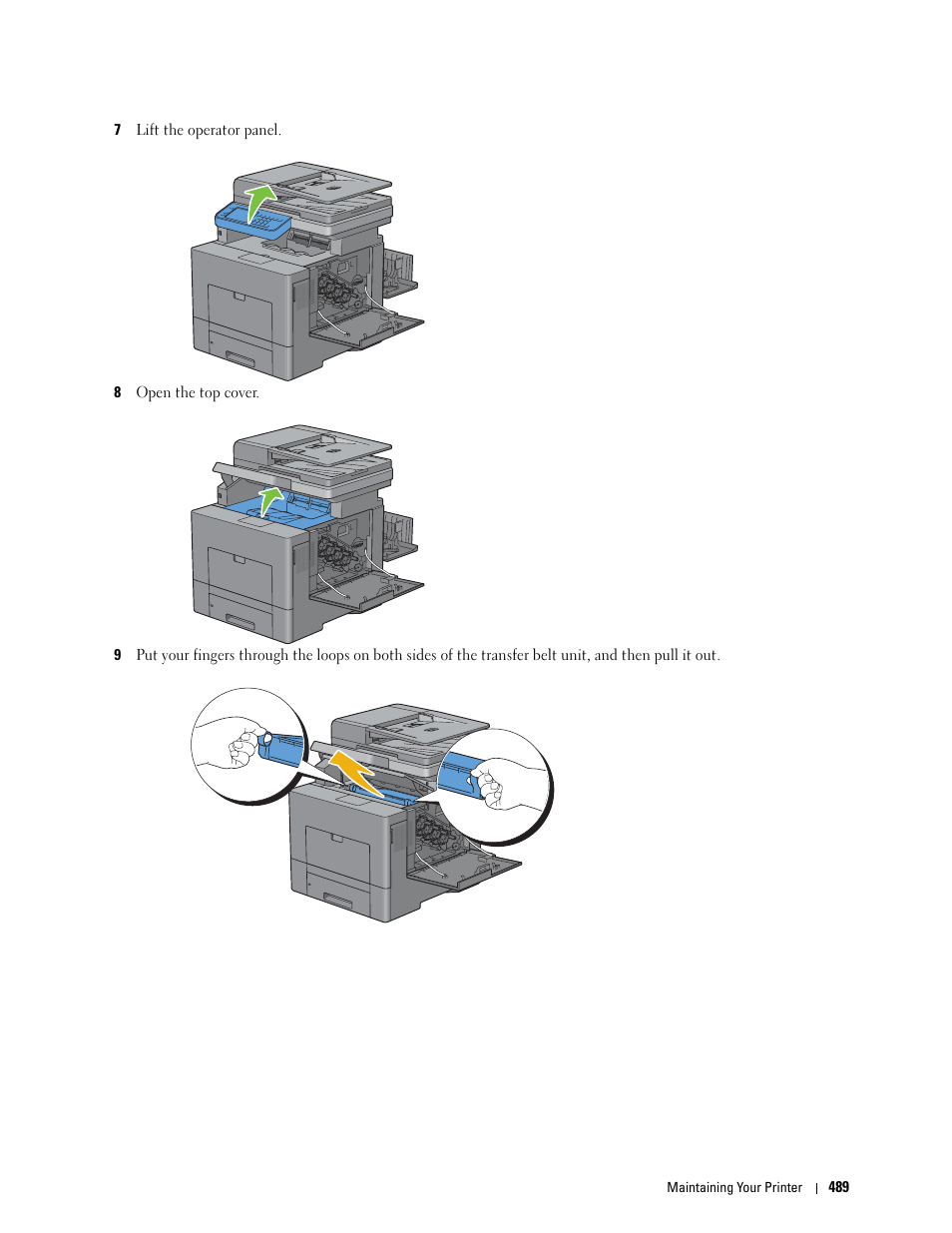 7 Lift the operator panel.

8 Open the top cover.

9 Put your fingers through the loops on both sides of the transfer belt unit, and then pull it out.

Maintaining Your Printer | 489