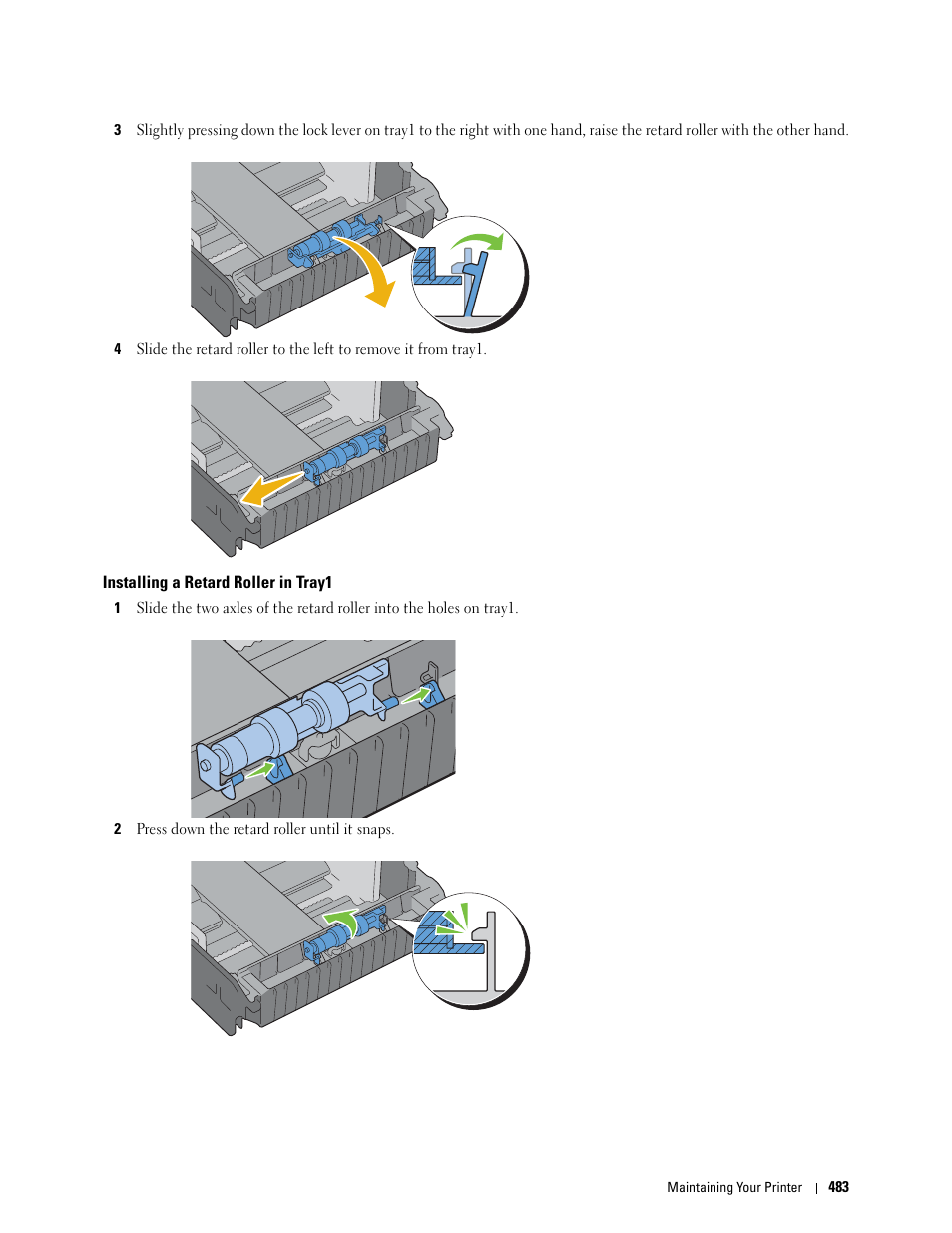 3 Slightly pressing down the lock lever on tray1 to the right with one hand, raise the retard roller with the other hand.

4 Slide the retard roller to the left to remove it from tray1.

Installing a Retard Roller in Tray1

1 Slide the two axles of the retard roller into the holes on tray1.

2 Press down the retard roller until it snaps.

Maintaining Your Printer | 483