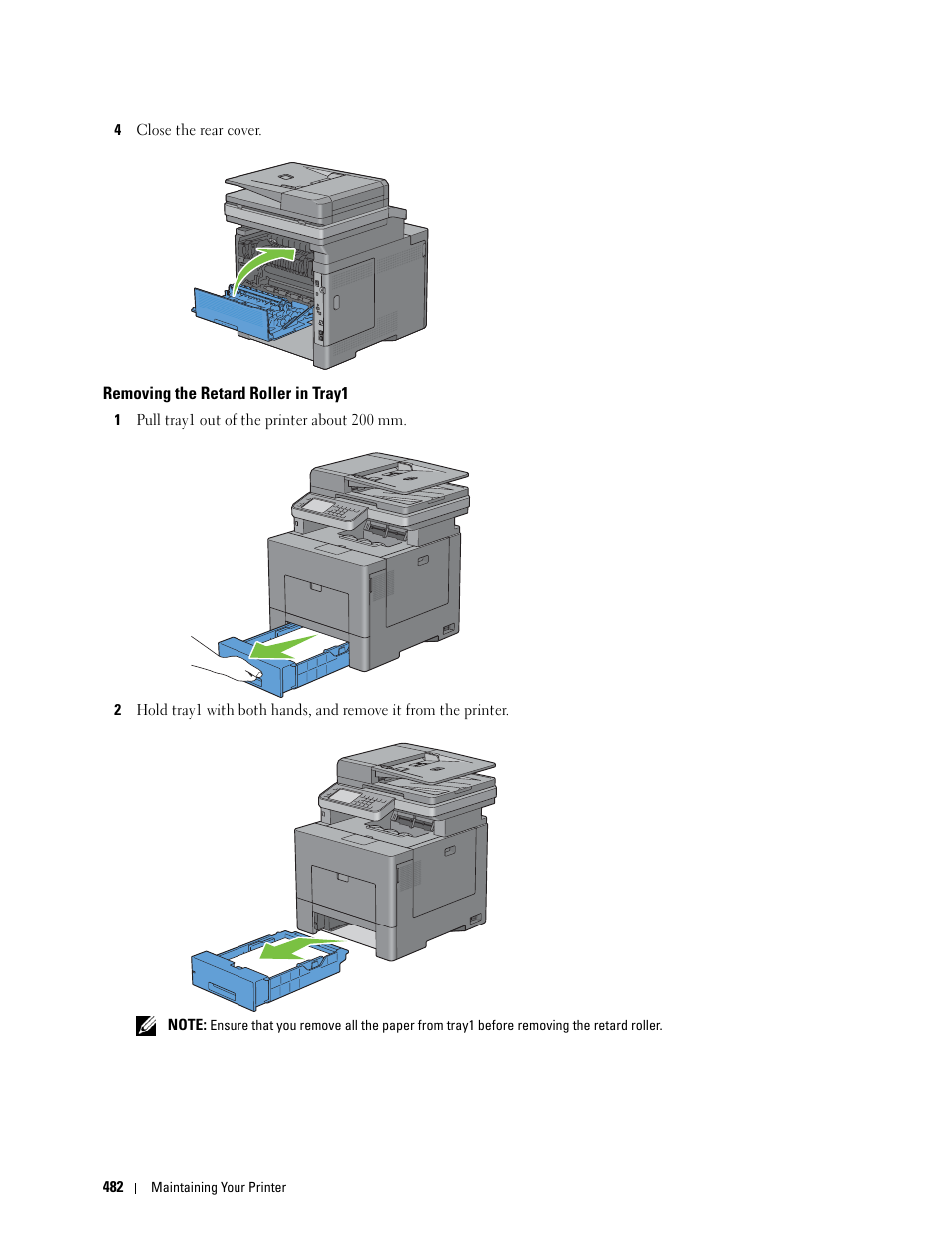 4 Close the rear cover.

Removing the Retard Roller in Tray1

1 Pull tray1 out of the printer about 200 mm.

2 Hold tray1 with both hands, and remove it from the printer.

NOTE: Ensure that you remove all the paper from tray1 before removing the retard roller.

482 | Maintaining Your Printer