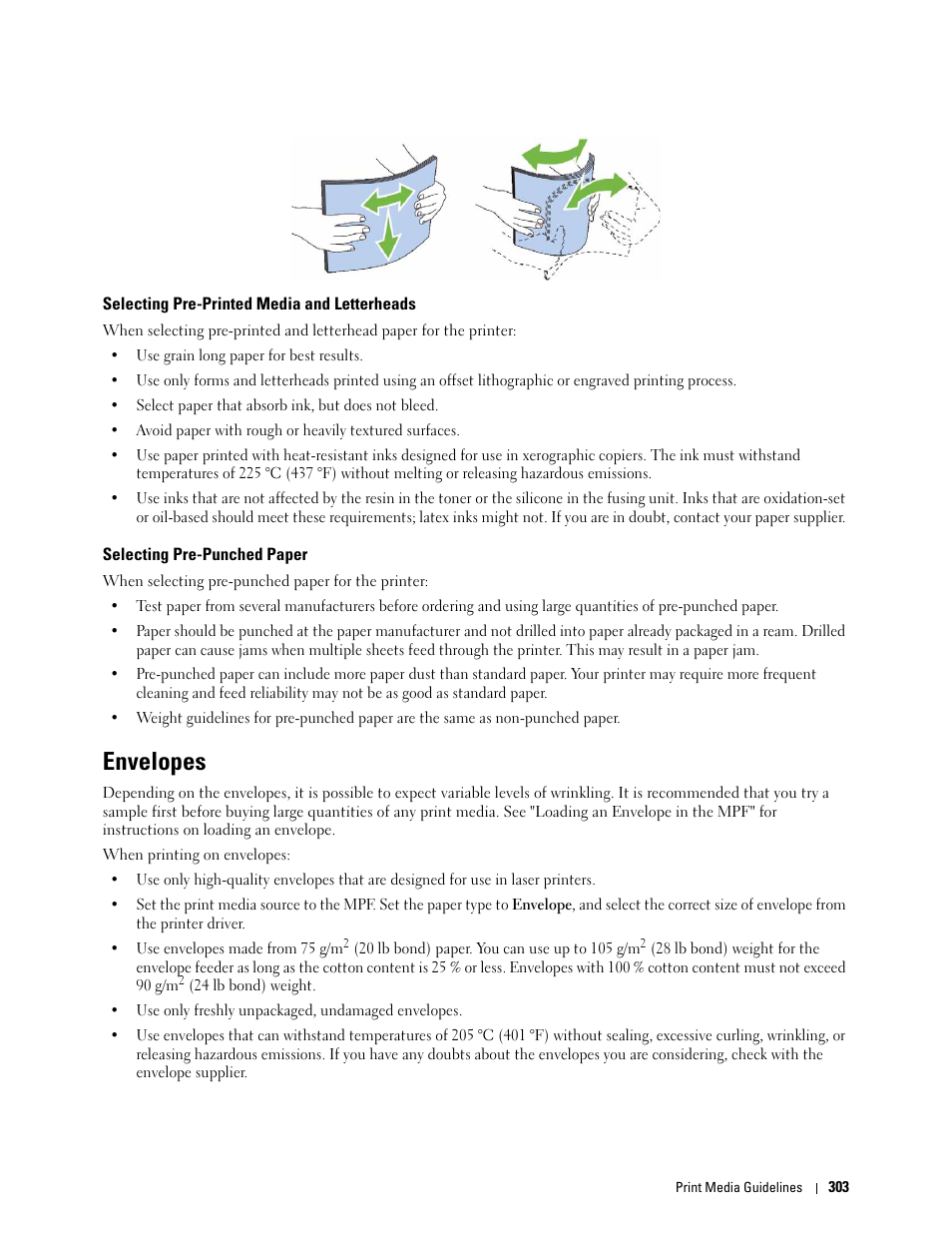 Selecting Pre-Printed Media and Letterheads

When selecting pre-printed and letterhead paper for the printer:

• Use grain long paper for best results.
• Use only forms and letterheads printed using an offset lithographic or engraved printing process.
• Select paper that absorb ink, but does not bleed.
• Avoid paper with rough or heavily textured surfaces.
• Use paper printed with heat-resistant inks designed for use in xerographic copiers. The ink must withstand temperatures of 225 °C (437 °F) without melting or releasing hazardous emissions.
• Use inks that are not affected by the resin in the toner or the silicone in the fusing unit. Inks that are oxidation-set or oil-based should meet these requirements; latex inks might not. If you are in doubt, contact your paper supplier.

Selecting Pre-Punched Paper

When selecting pre-punched paper for the printer:

• Test paper from several manufacturers before ordering and using large quantities of pre-punched paper.
• Paper should be punched at the paper manufacturer and not drilled into paper already packaged in a ream. Drilled paper can cause jams when multiple sheets feed through the printer. This may result in a paper jam.
• Pre-punched paper can include more paper dust than standard paper. Your printer may require more frequent cleaning and feed reliability may not be as good as standard paper.
• Weight guidelines for pre-punched paper are the same as non-punched paper.

Envelopes

Depending on the envelopes, it is possible to expect variable levels of wrinkling. It is recommended that you try a sample first before buying large quantities of any print media. See "Loading an Envelope in the MPF" for instructions on loading an envelope.

When printing on envelopes:

• Use only high-quality envelopes that are designed for use in laser printers.
• Set the print media source to the MPF. Set the paper type to Envelope, and select the correct size of envelope from the printer driver.
• Use envelopes made from 75 g/m$^2$ (20 lb bond) paper. You can use up to 105 g/m$^2$ (28 lb bond) weight for the envelope feeder as long as the cotton content is 25 % or less. Envelopes with 100 % cotton content must not exceed 90 g/m$^2$ (24 lb bond) weight.
• Use only freshly unpackaged, undamaged envelopes.
• Use envelopes that can withstand temperatures of 205 °C (401 °F) without sealing, excessive curling, wrinkling, or releasing hazardous emissions. If you have any doubts about the envelopes you are considering, check with the envelope supplier.

Print Media Guidelines | 303