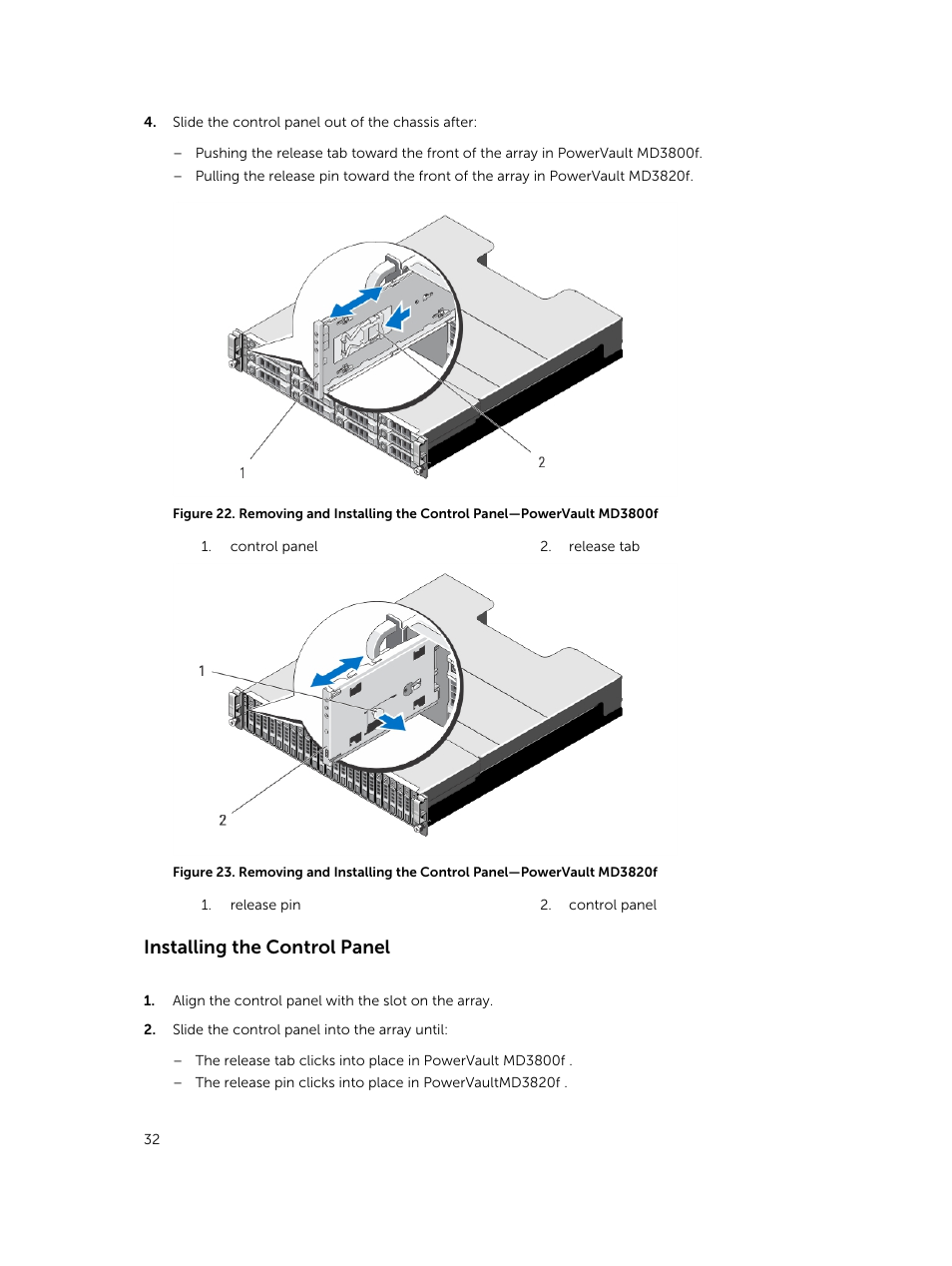 4. Slide the control panel out of the chassis after:

– Pushing the release tab toward the front of the array in PowerVault MD3800f.
– Pulling the release pin toward the front of the array in PowerVault MD3820f.

1

2

Figure 22. Removing and Installing the Control Panel—PowerVault MD3800f

1. control panel
2. release tab

1

2

Figure 23. Removing and Installing the Control Panel—PowerVault MD3820f

1. release pin
2. control panel

Installing the Control Panel

1. Align the control panel with the slot on the array.
2. Slide the control panel into the array until:

– The release tab clicks into place in PowerVault MD3800f .
– The release pin clicks into place in PowerVaultMD3820f .

32