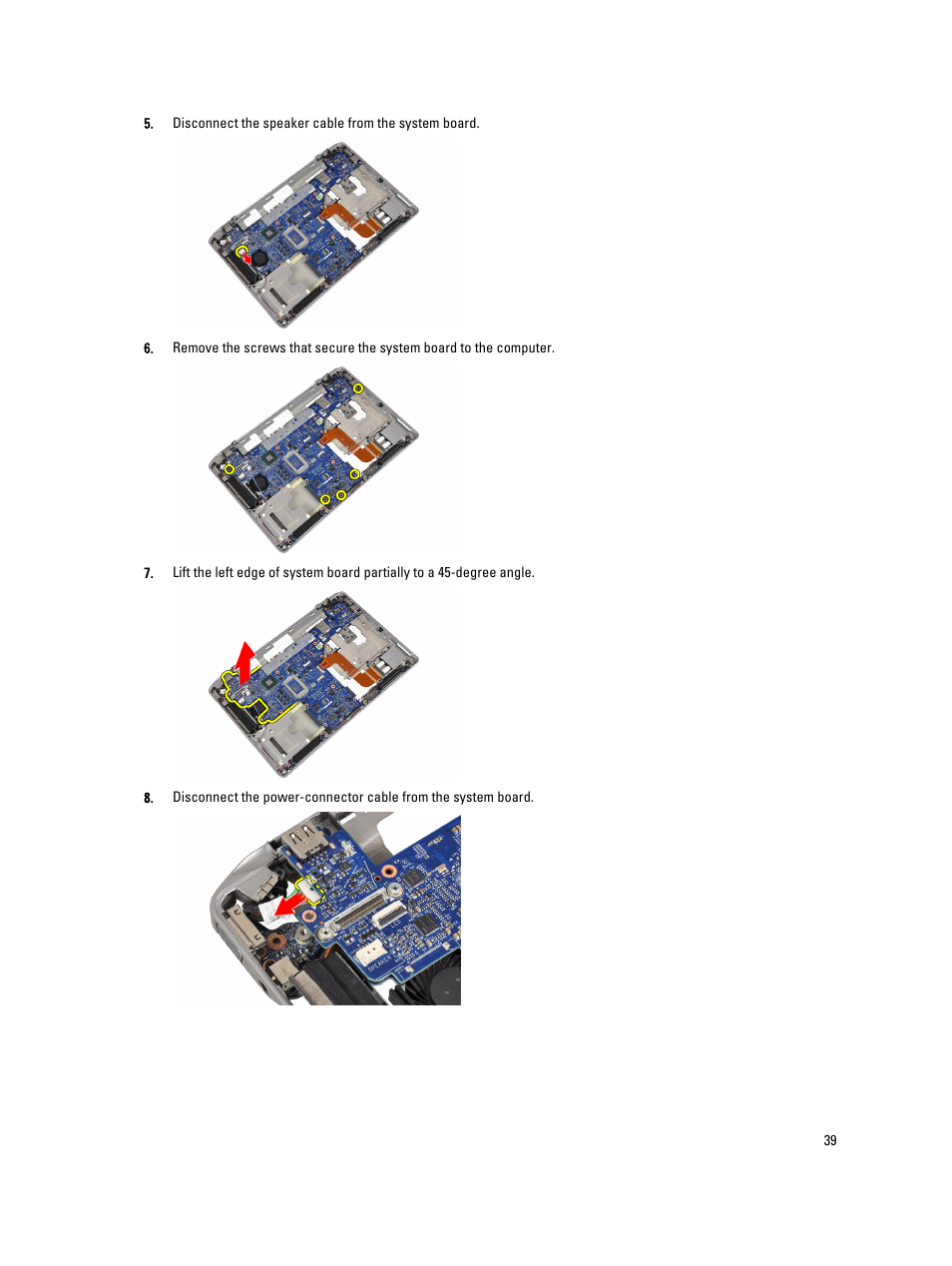 5. Disconnect the speaker cable from the system board.

6. Remove the screws that secure the system board to the computer.

7. Lift the left edge of system board partially to a 45-degree angle.

8. Disconnect the power-connector cable from the system board.

SPEAKER

39