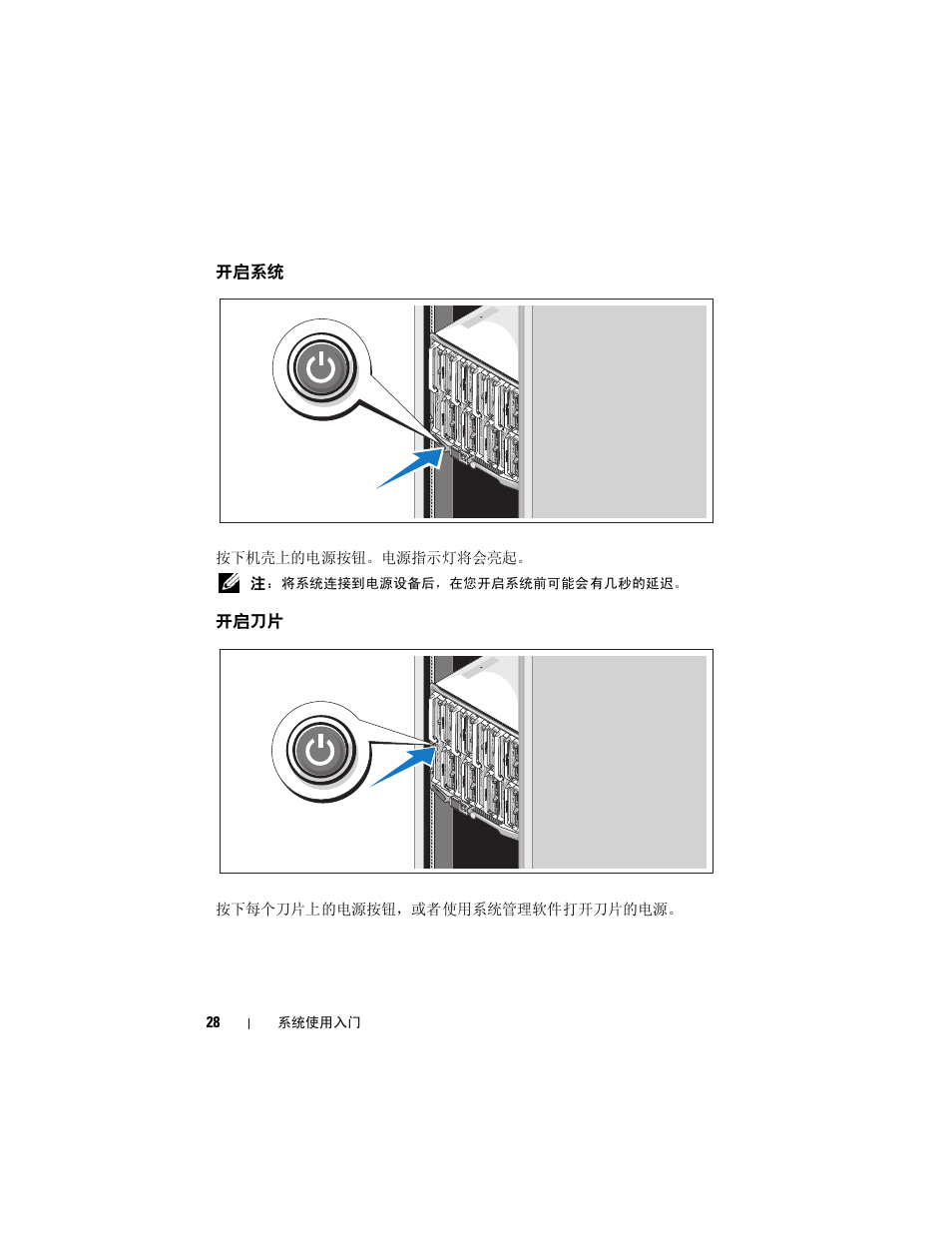 开启系统

按下机壳上的电源按钮。电源指示灯将会亮起。

注：将系统连接到电源设备后，在您开启系统前可能会有几秒的延迟。

开启刀片

按下每个刀片上的电源按钮，或者使用系统管理软件打开刀片的电源。

28 | 系统使用入门