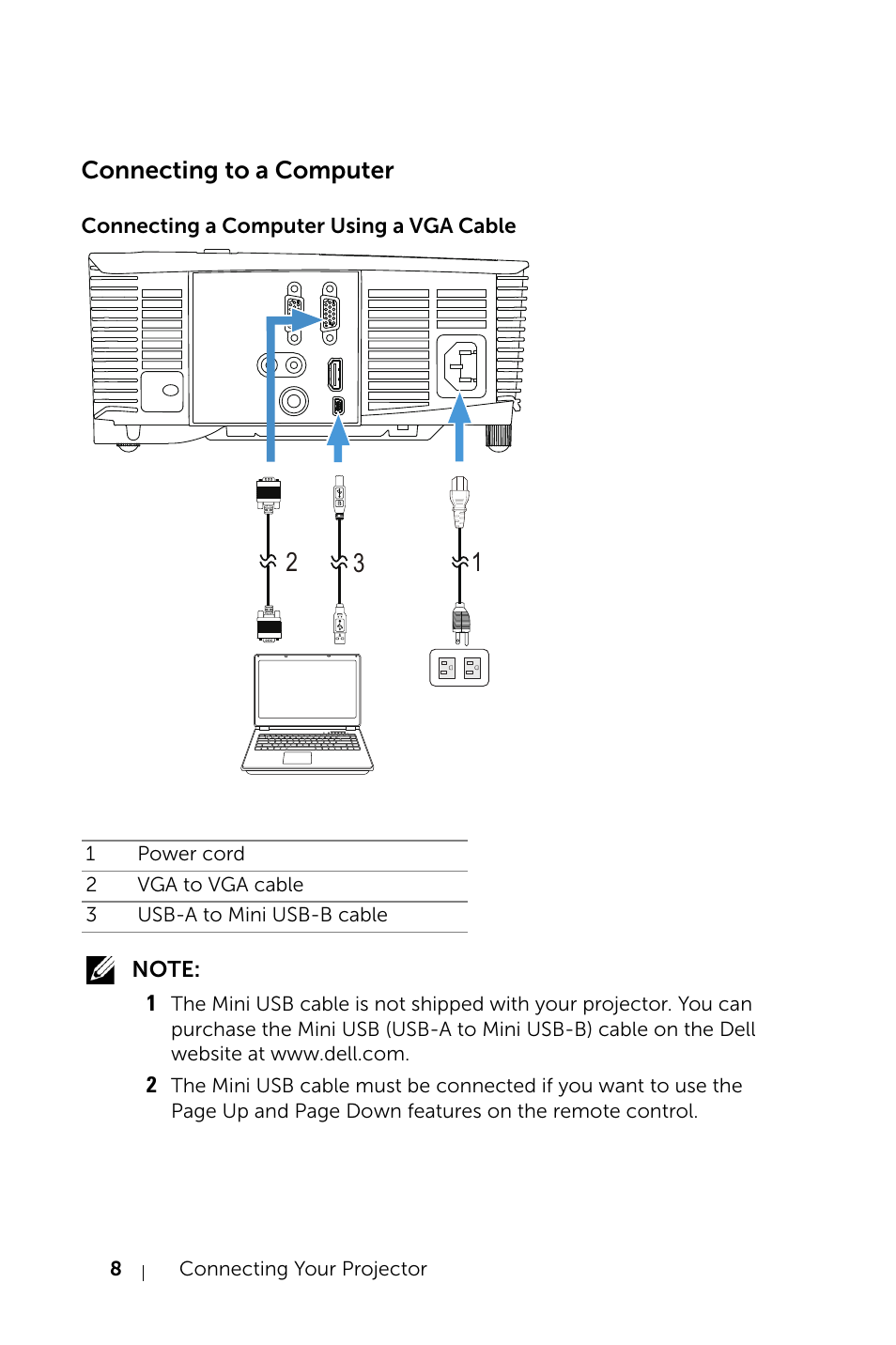 Connecting to a Computer

Connecting a Computer Using a VGA Cable

2

3

1

| 1 | Power cord |
|---|---|
| 2 | VGA to VGA cable |
| 3 | USB-A to Mini USB-B cable |

NOTE:

1 The Mini USB cable is not shipped with your projector. You can purchase the Mini USB (USB-A to Mini USB-B) cable on the Dell website at www.dell.com.

2 The Mini USB cable must be connected if you want to use the Page Up and Page Down features on the remote control.

8 | Connecting Your Projector