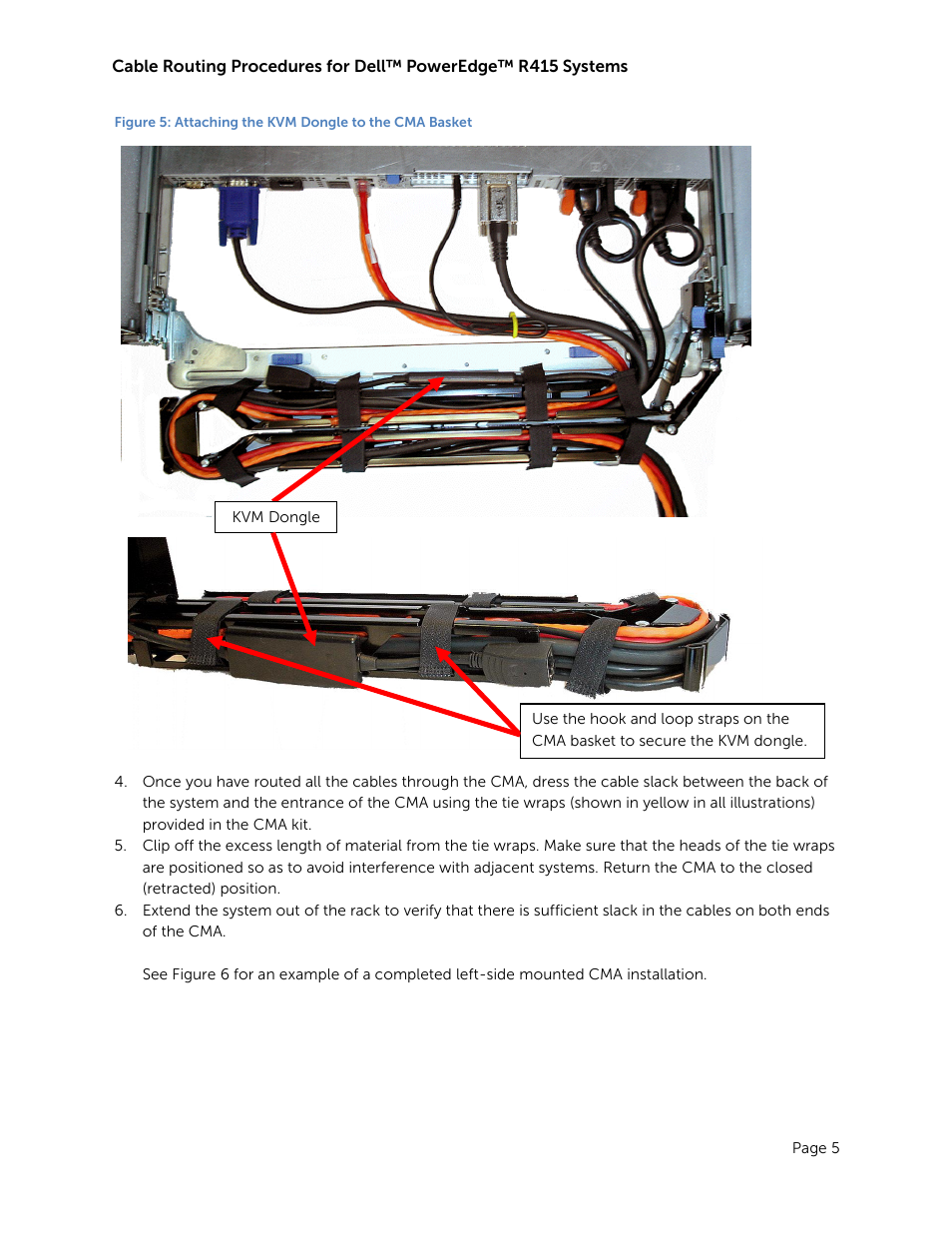 Cable Routing Procedures for Dell™ PowerEdge™ R415 Systems

Figure 5: Attaching the KVM Dongle to the CMA Basket

KVM Dongle

Use the hook and loop straps on the CMA basket to secure the KVM dongle.

4. Once you have routed all the cables through the CMA, dress the cable slack between the back of the system and the entrance of the CMA using the tie wraps (shown in yellow in all illustrations) provided in the CMA kit.
5. Clip off the excess length of material from the tie wraps. Make sure that the heads of the tie wraps are positioned so as to avoid interference with adjacent systems. Return the CMA to the closed (retracted) position.
6. Extend the system out of the rack to verify that there is sufficient slack in the cables on both ends of the CMA.

See Figure 6 for an example of a completed left-side mounted CMA installation.

Page 5