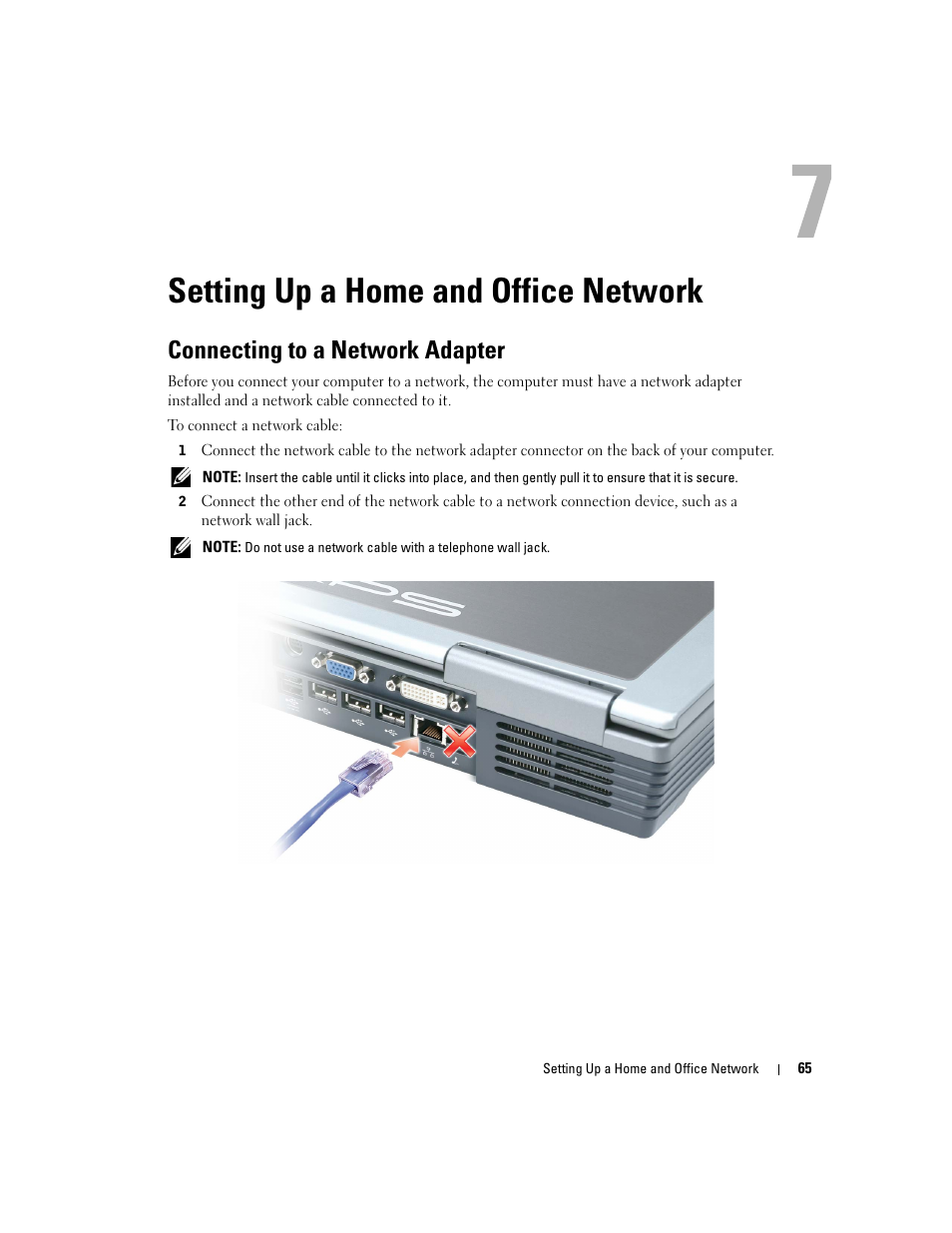 7

Setting Up a Home and Office Network

Connecting to a Network Adapter

Before you connect your computer to a network, the computer must have a network adapter installed and a network cable connected to it.

To connect a network cable:

1 Connect the network cable to the network adapter connector on the back of your computer.

NOTE: Insert the cable until it clicks into place, and then gently pull it to ensure that it is secure.

2 Connect the other end of the network cable to a network connection device, such as a network wall jack.

NOTE: Do not use a network cable with a telephone wall jack.

Setting Up a Home and Office Network | 65