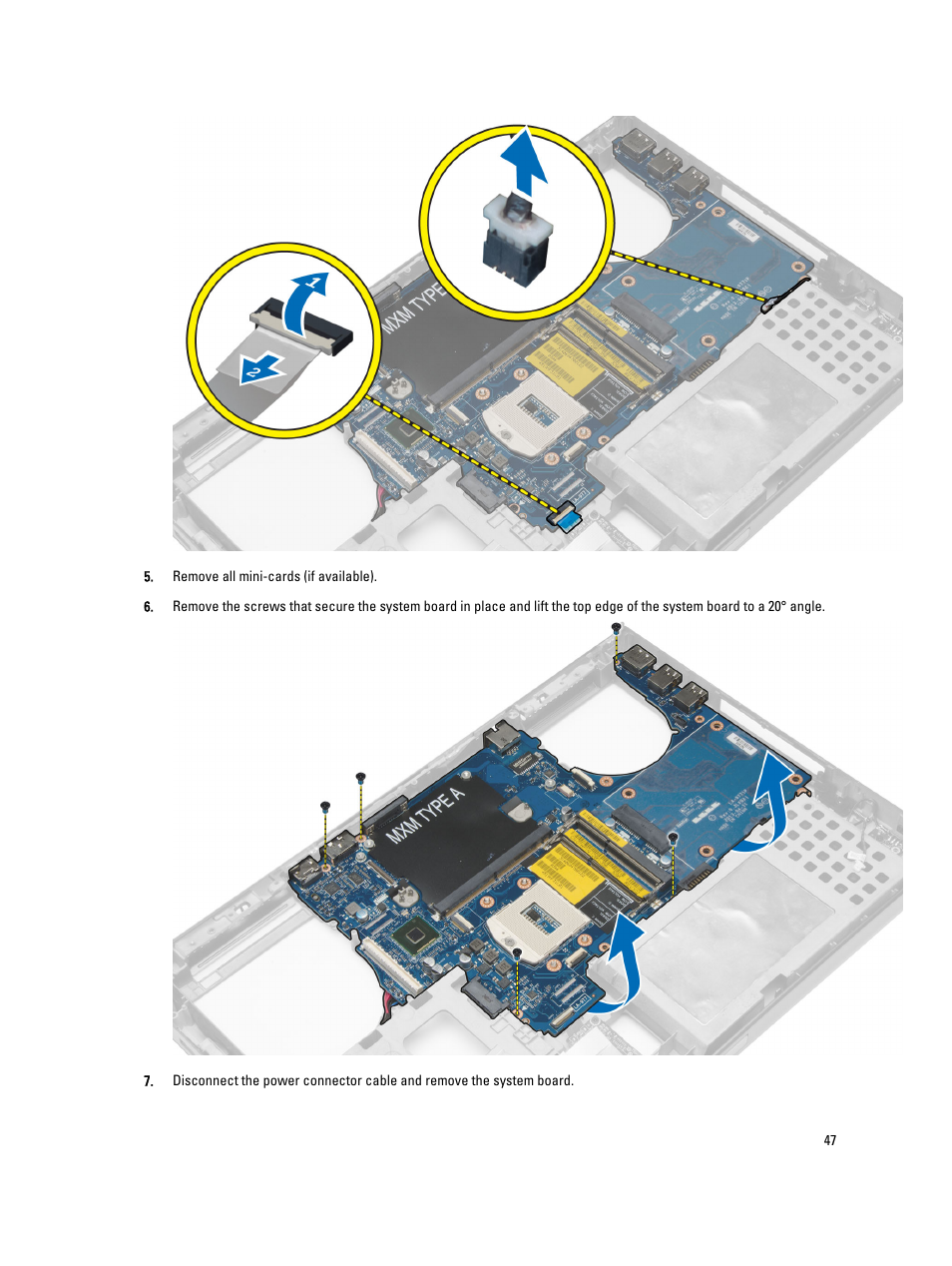 1

2

MXM TYPE

5. Remove all mini-cards (if available).

6. Remove the screws that secure the system board in place and lift the top edge of the system board to a 20° angle.

MXM TYPE A

7. Disconnect the power connector cable and remove the system board.

47