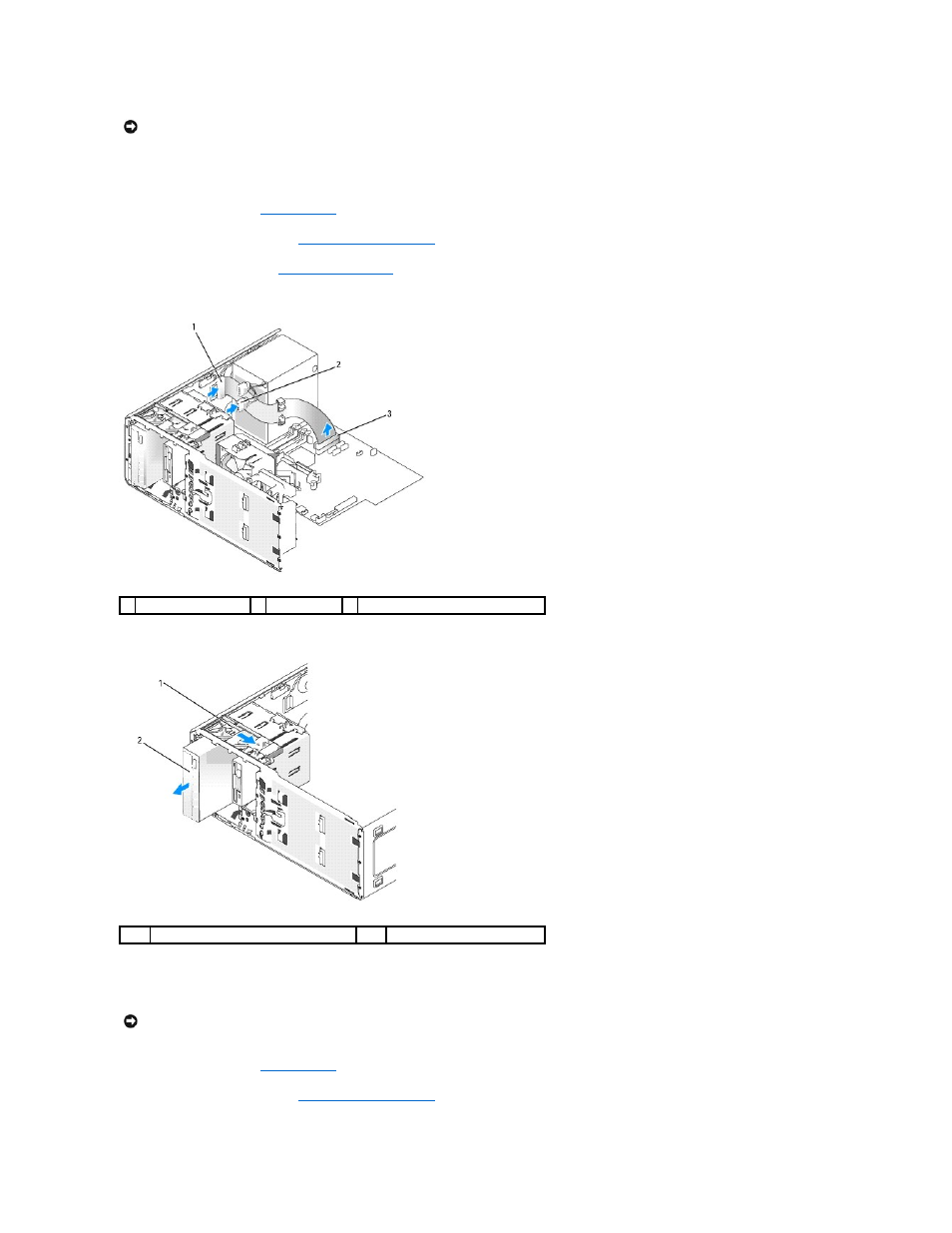 1

2

3

1

2