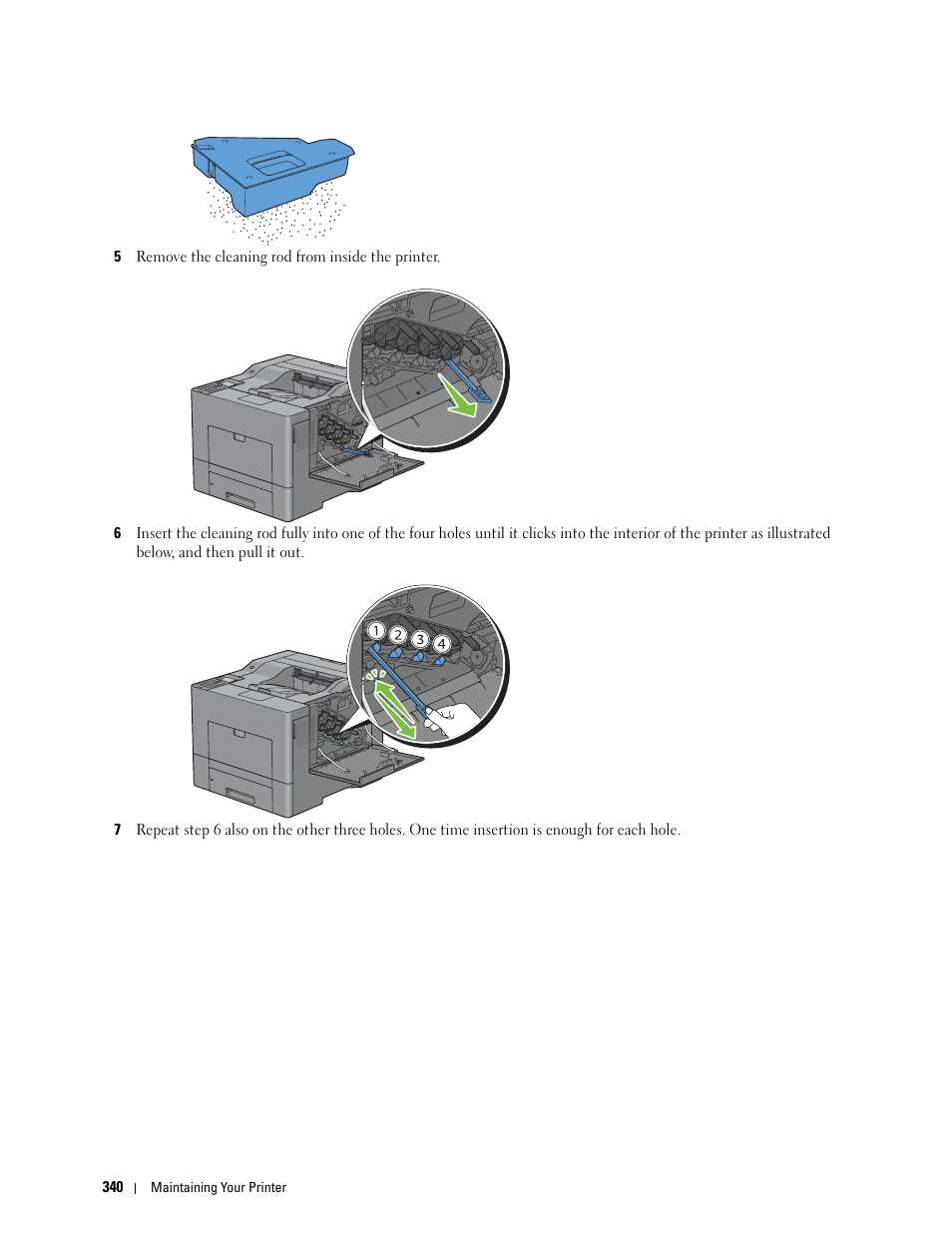 5 Remove the cleaning rod from inside the printer.

6 Insert the cleaning rod fully into one of the four holes until it clicks into the interior of the printer as illustrated below, and then pull it out.

1 2 3 4

7 Repeat step 6 also on the other three holes. One time insertion is enough for each hole.

340 | Maintaining Your Printer