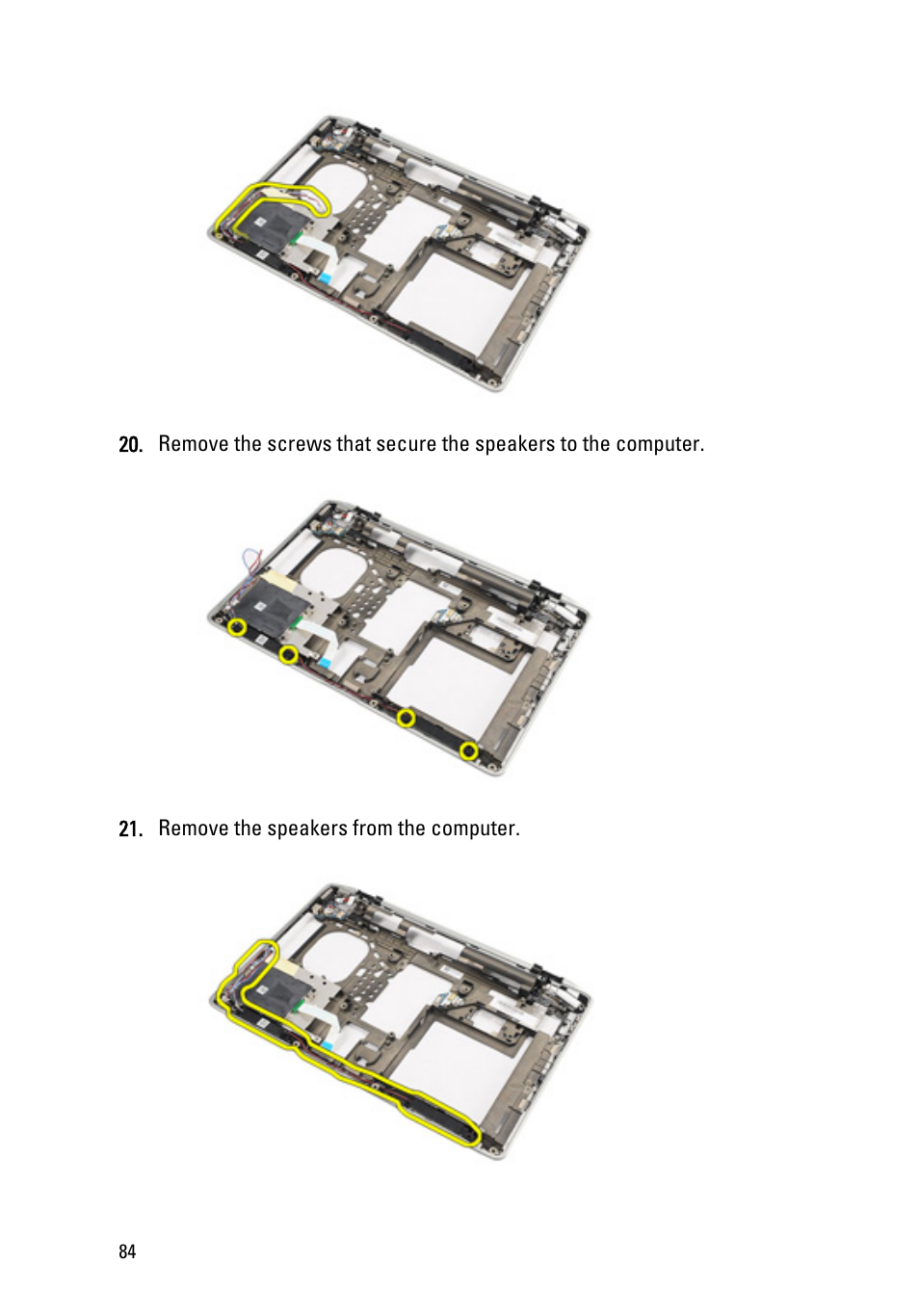 20. Remove the screws that secure the speakers to the computer.

21. Remove the speakers from the computer.

84