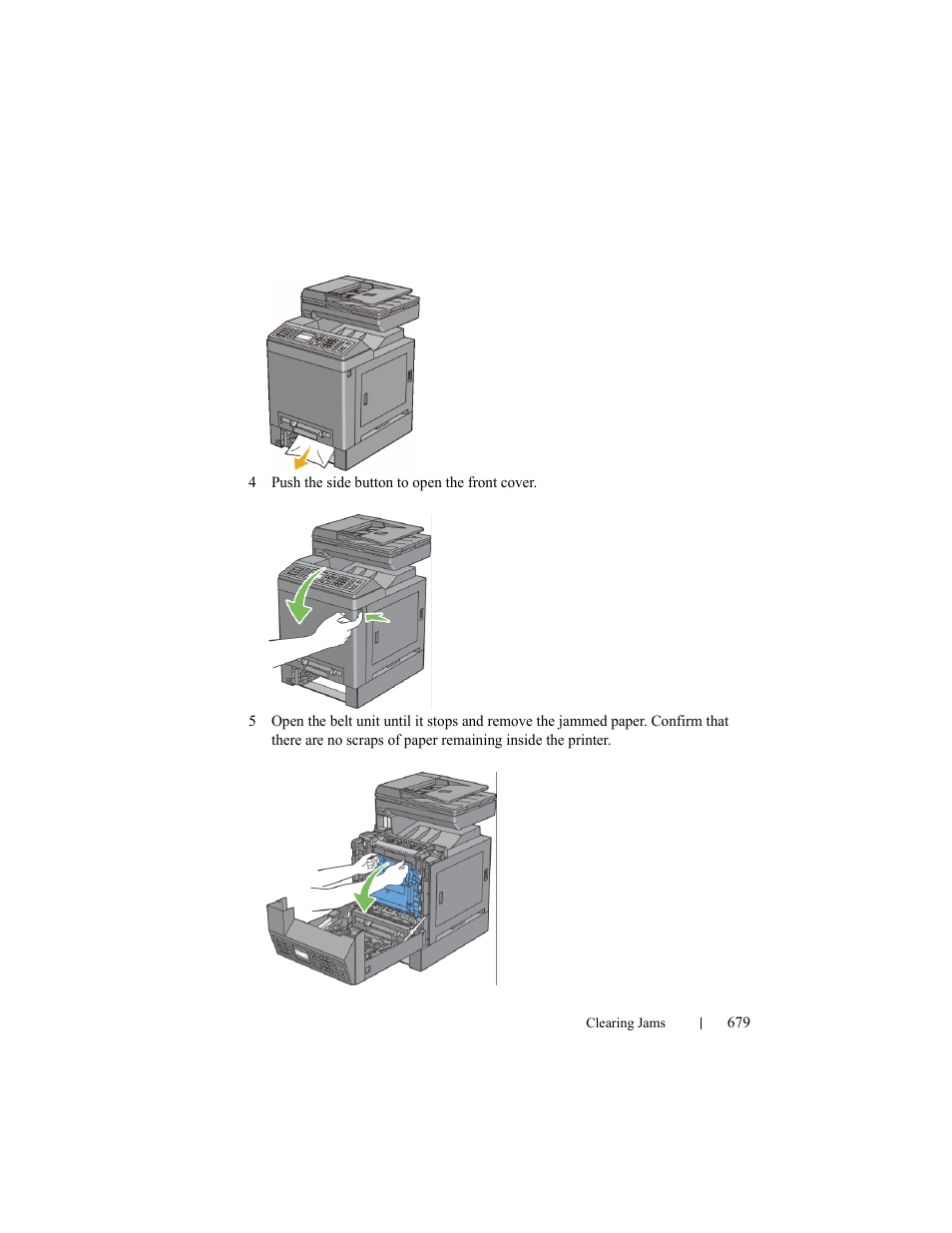 4 Push the side button to open the front cover.

5 Open the belt unit until it stops and remove the jammed paper. Confirm that there are no scraps of paper remaining inside the printer.

Clearing Jams | 679