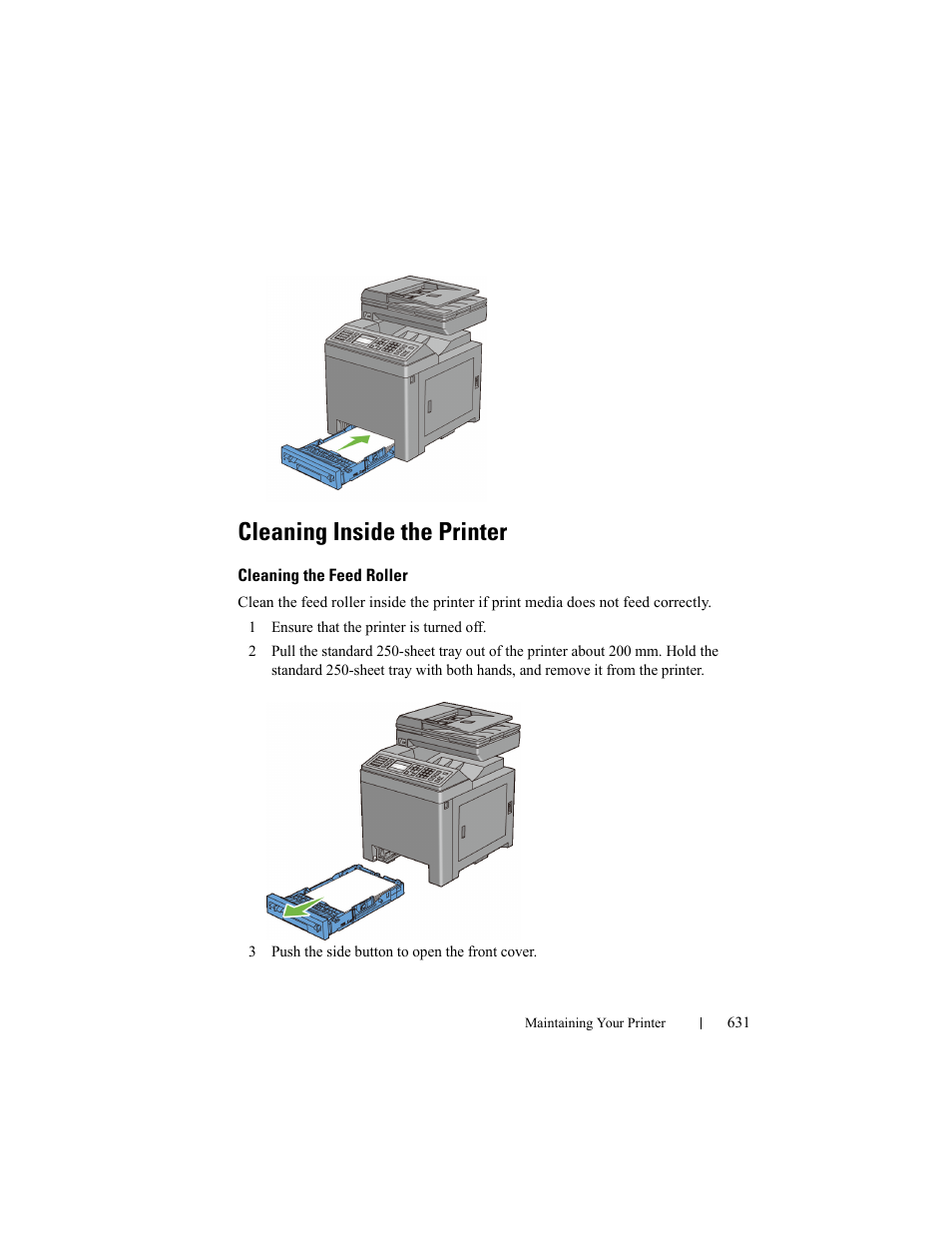 Cleaning Inside the Printer

Cleaning the Feed Roller

Clean the feed roller inside the printer if print media does not feed correctly.

1 Ensure that the printer is turned off.

2 Pull the standard 250-sheet tray out of the printer about 200 mm. Hold the standard 250-sheet tray with both hands, and remove it from the printer.

3 Push the side button to open the front cover.

Maintaining Your Printer | 631