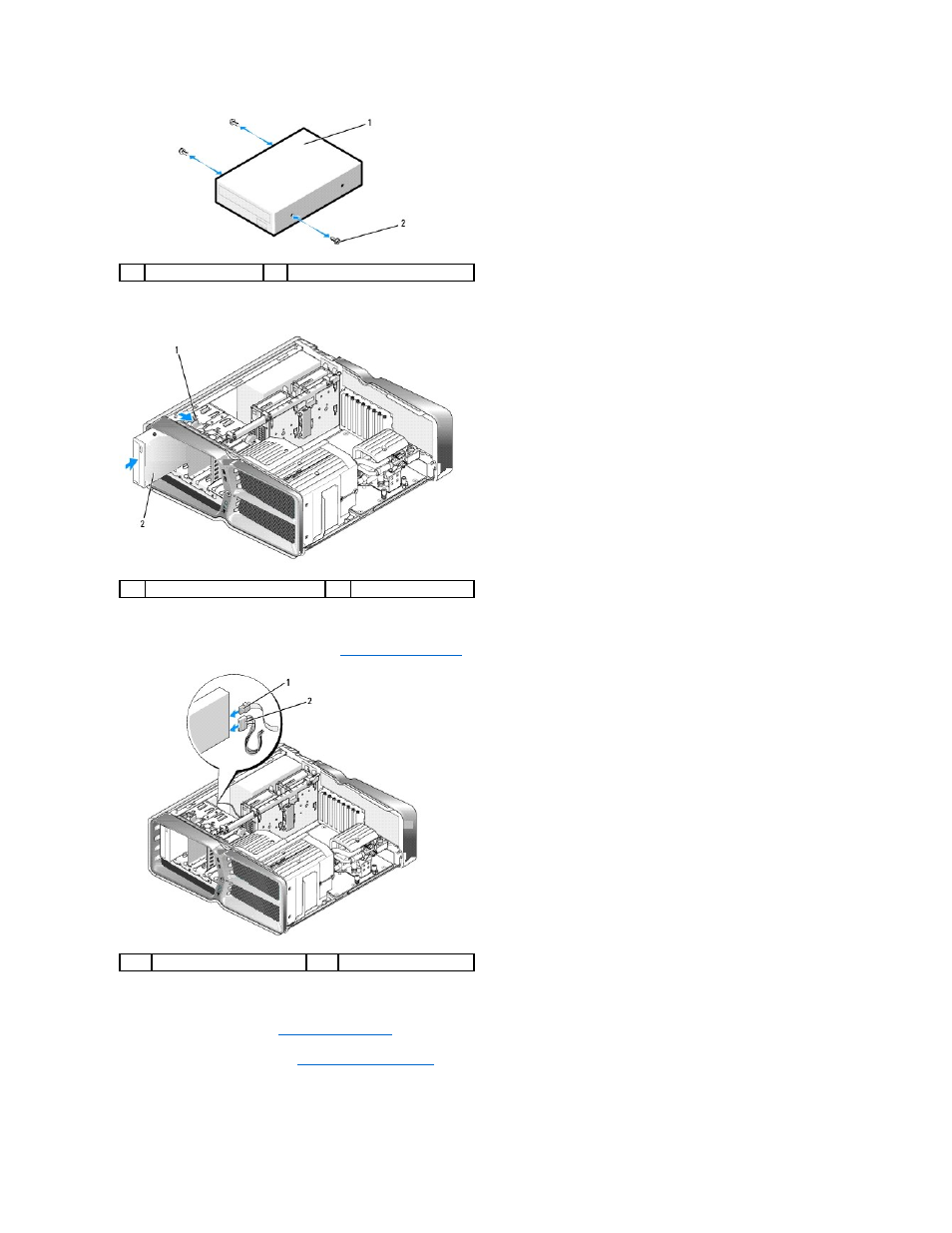 1

2

1

2

1

2