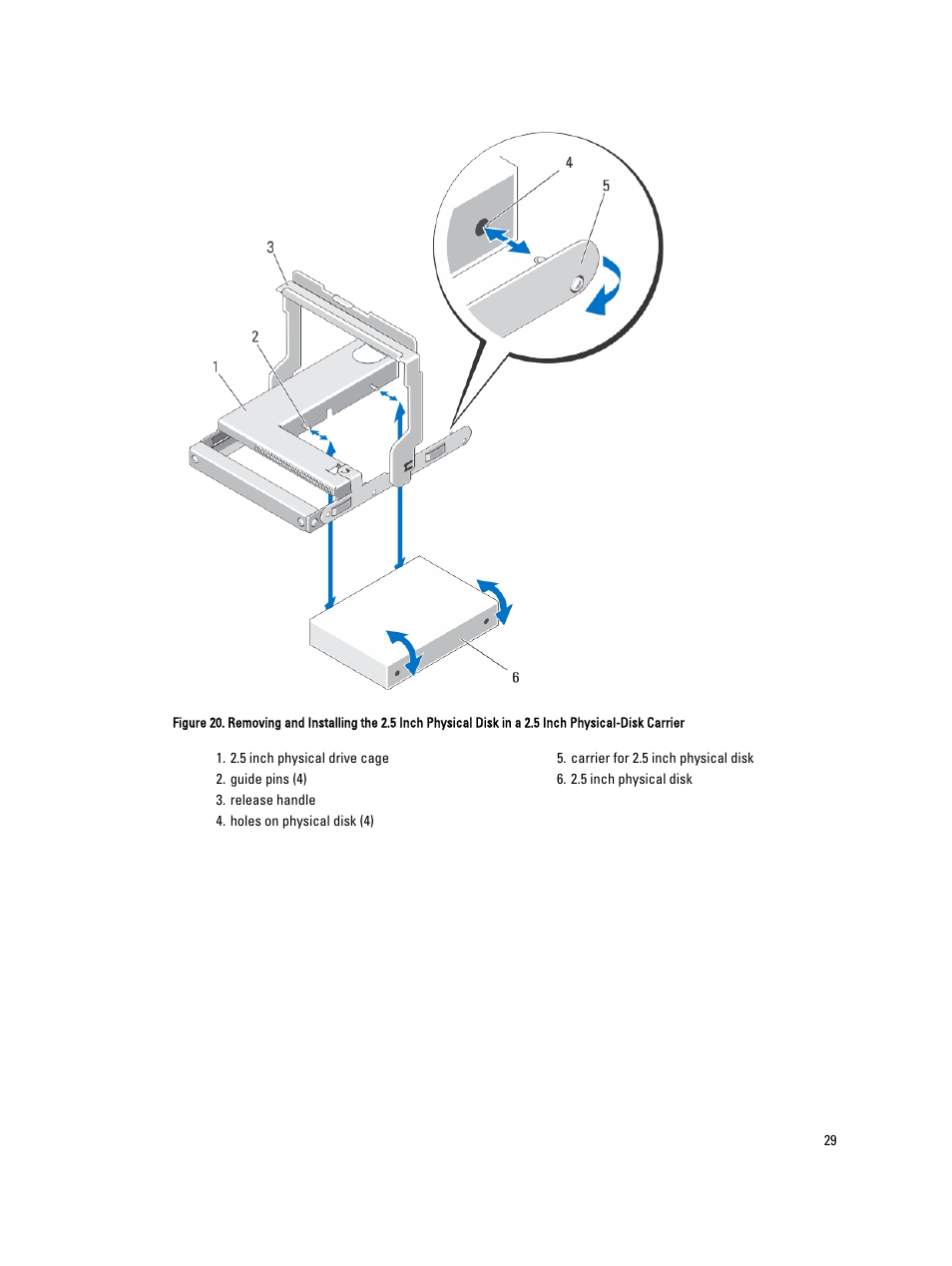 4

5

3

2

1

6

Figure 20. Removing and Installing the 2.5 Inch Physical Disk in a 2.5 Inch Physical-Disk Carrier

1. 2.5 inch physical drive cage
2. guide pins (4)
3. release handle
4. holes on physical disk (4)

5. carrier for 2.5 inch physical disk
6. 2.5 inch physical disk

29