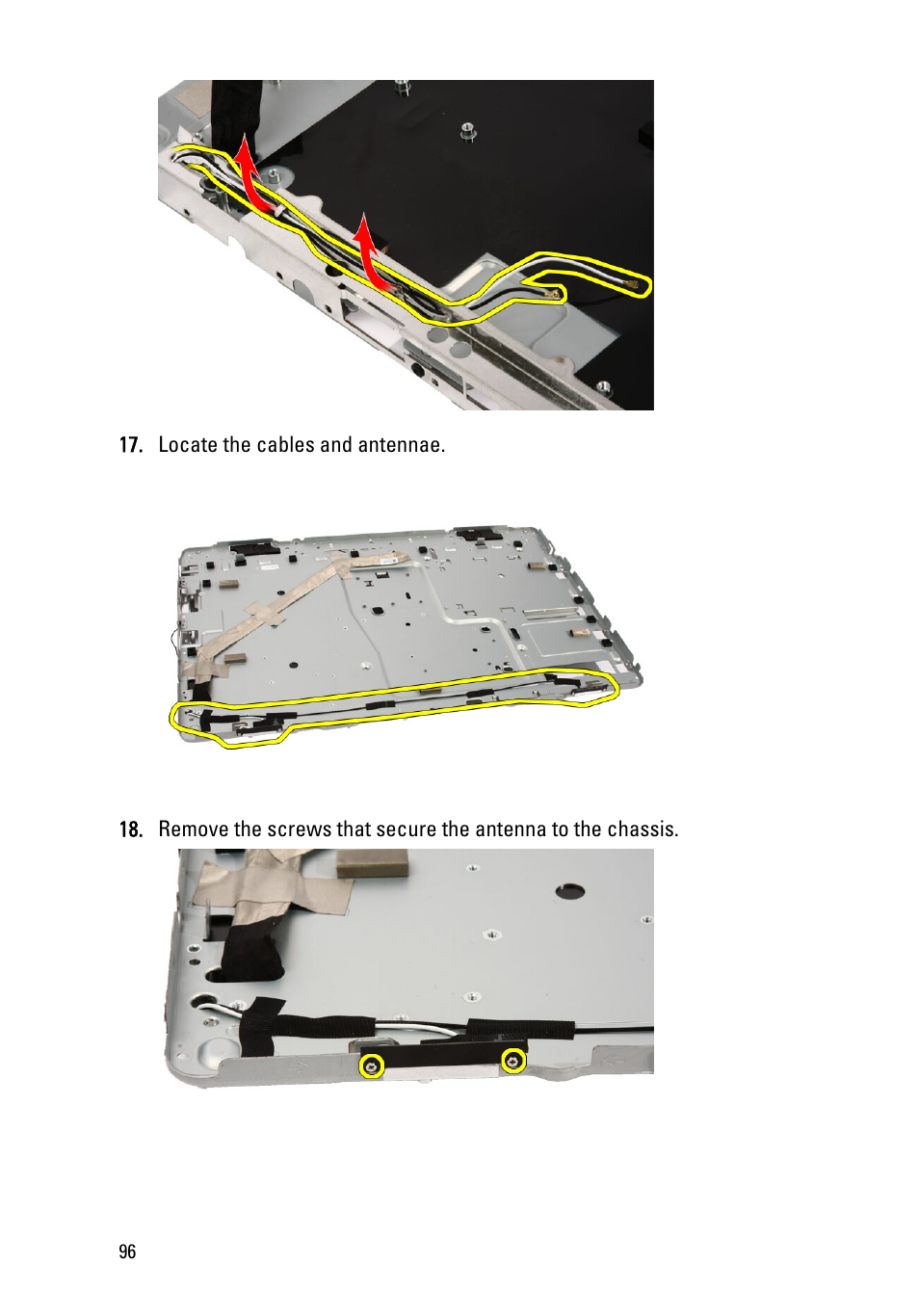 17. Locate the cables and antennae.

18. Remove the screws that secure the antenna to the chassis.

96