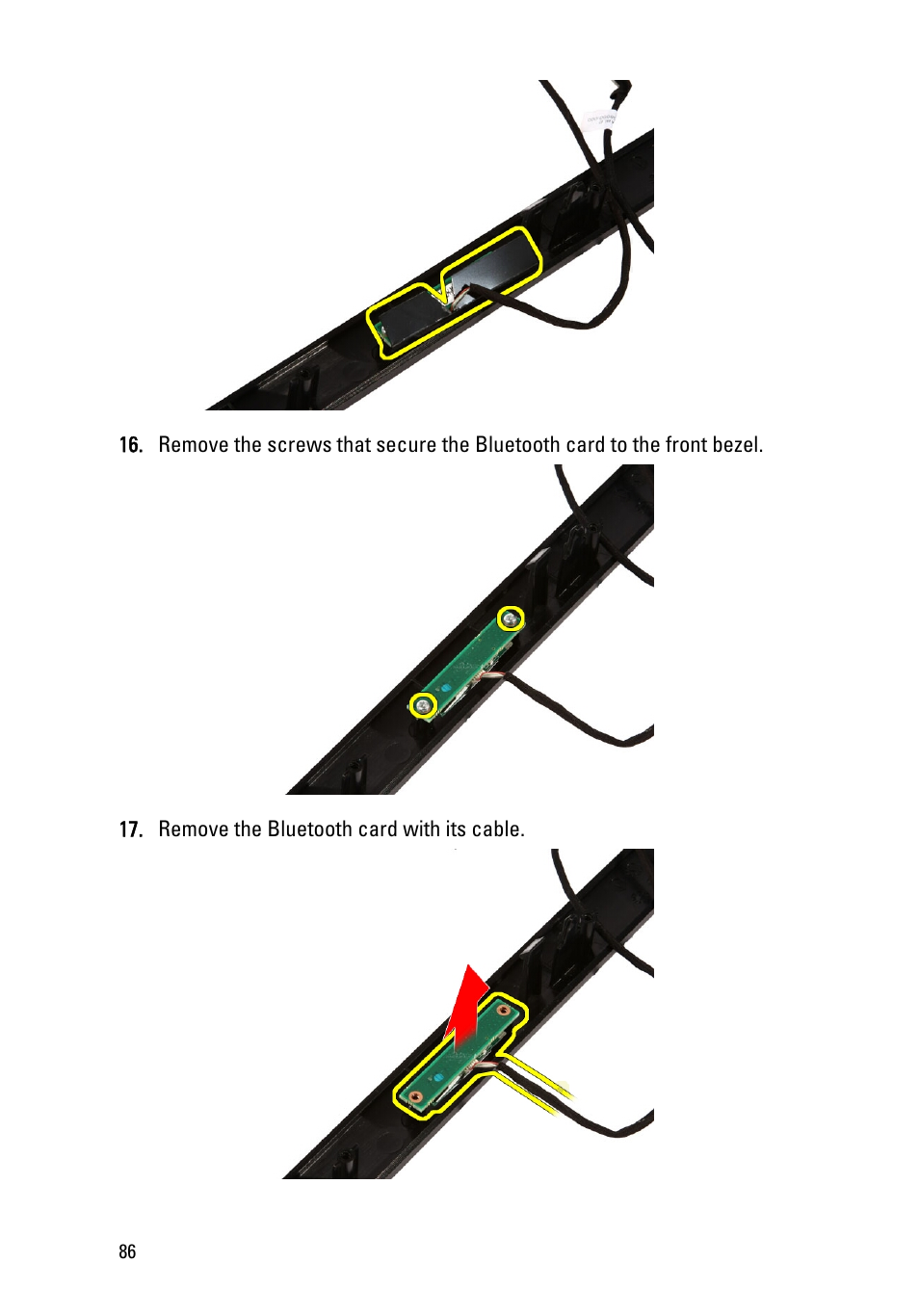 16. Remove the screws that secure the Bluetooth card to the front bezel.

17. Remove the Bluetooth card with its cable.

86